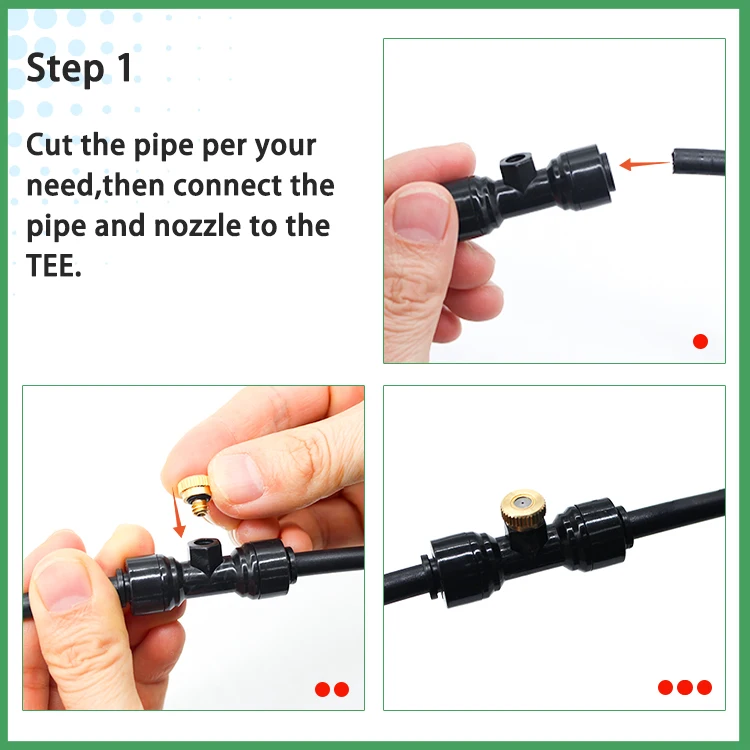 Step 1

Cut the pipe per your need,then connect the pipe and nozzle to the TEE.