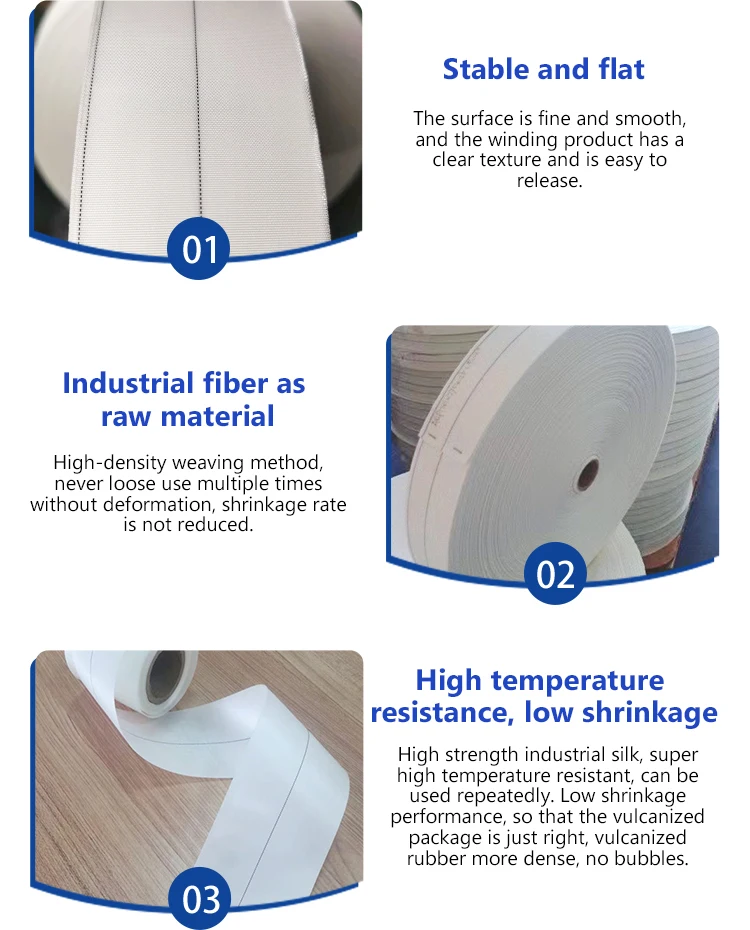 01

Stable and flat

The surface is fine and smooth, and the winding product has a clear texture and is easy to release.

Industrial fiber as raw material

High-density weaving method, never loose use multiple times without deformation, shrinkage rate is not reduced.

02

03

High temperature resistance, low shrinkage

High strength industrial silk, super high temperature resistant, can be used repeatedly. Low shrinkage performance, so that the vulcanized package is just right, vulcanized rubber more dense, no bubbles.