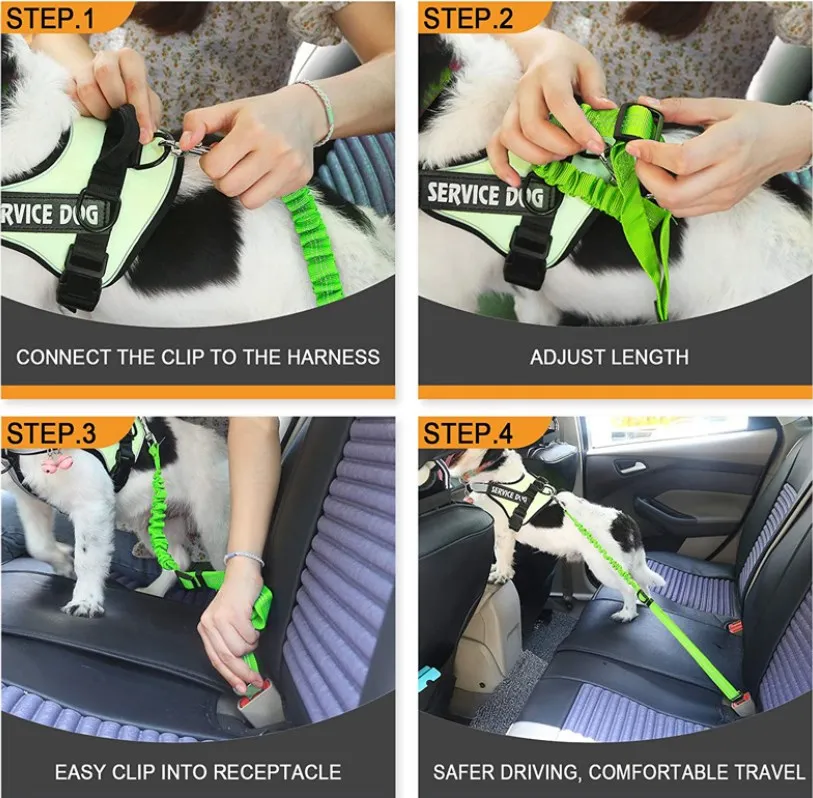 STEP.1

RVICE DOG

CONNECT THE CLIP TO THE HARNESS

STEP.2

SERVICE DOG

ADJUST LENGTH

STEP.3

EASY CLIP INTO RECEPTACLE

STEP.4

SERVICE DOG

SAFER DRIVING, COMFORTABLE TRAVEL