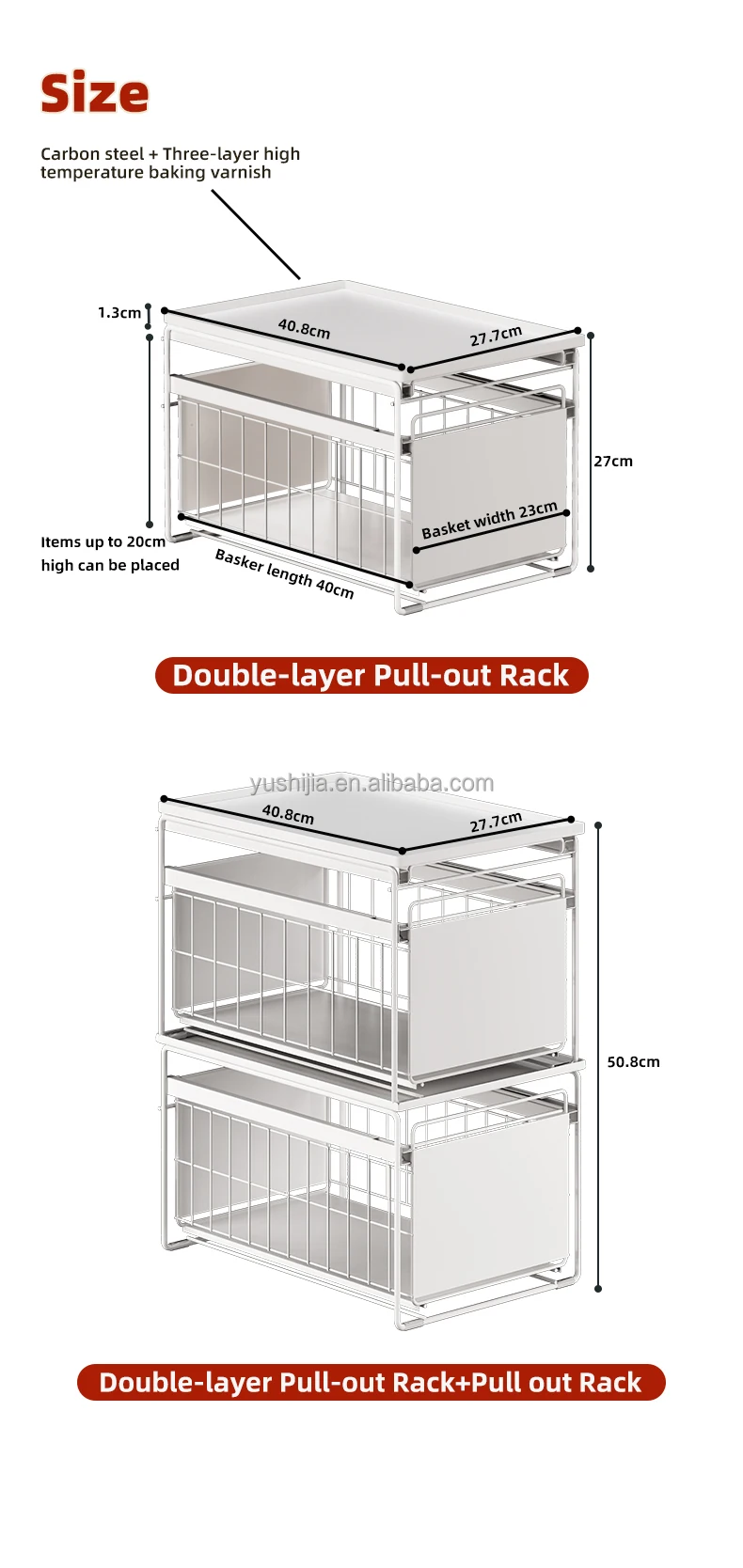 Size

Carbon steel + Three-layer high temperature baking varnish

1.3cm

40.8cm

27.7cm

27cm

Basket width 23cm

Items up to 20cm high can be placed

Basker length 40cm

Double-layer Pull-out Rack

yushijia.en.alibaba.com

40.8cm

27.7cm

50.8cm

Double-layer Pull-out Rack+Pull out Rack