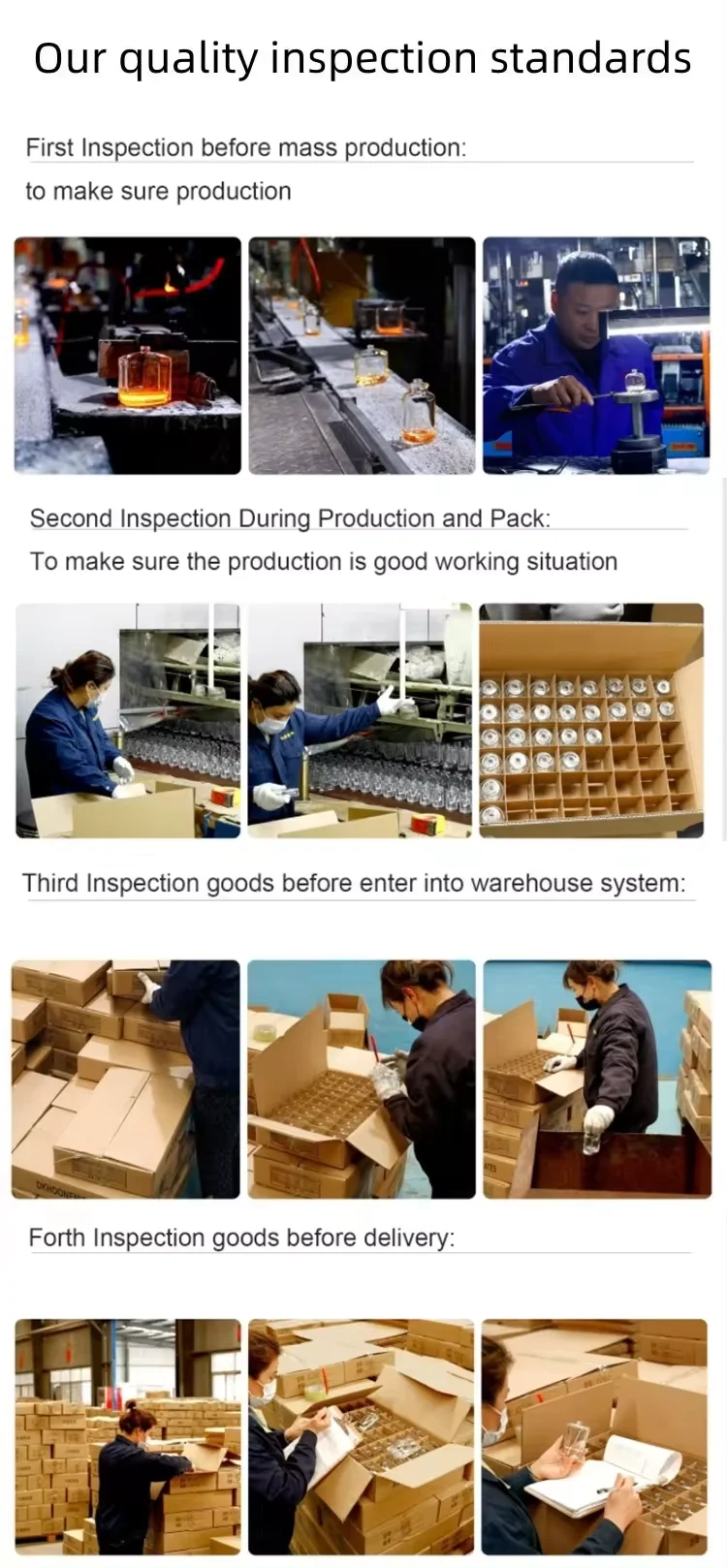 Our quality inspection standards

First Inspection before mass production:
to make sure production

Second Inspection During Production and Pack:
To make sure the production is good working situation

Third Inspection goods before enter into warehouse system:

Forth Inspection goods before delivery: