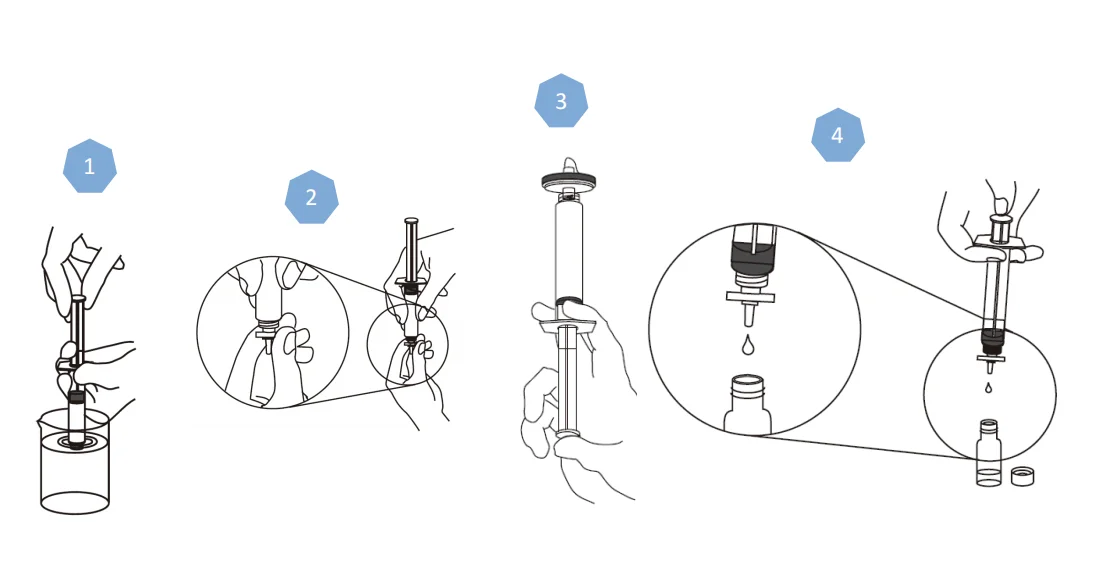 1

2

3

4