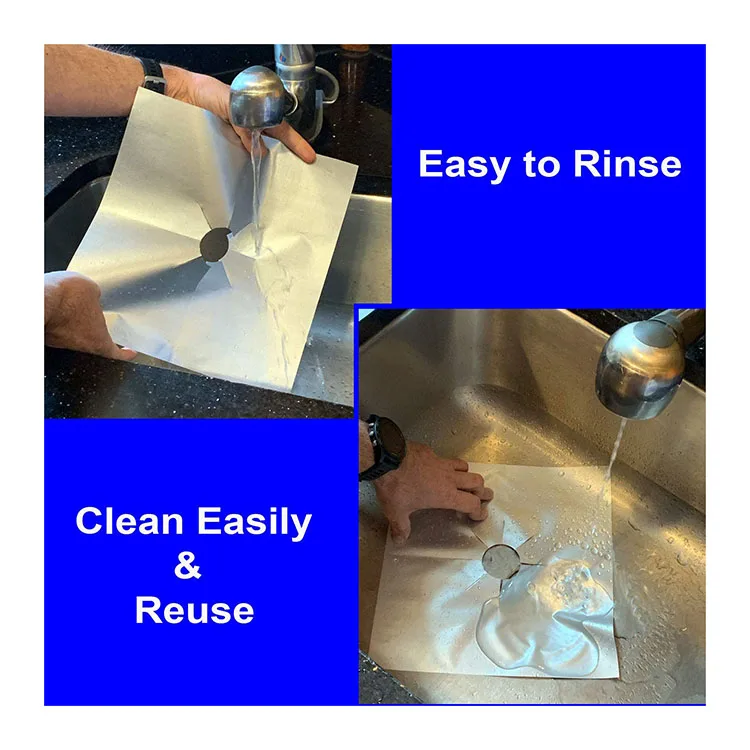 Easy to Rinse

Clean Easily
&
Reuse