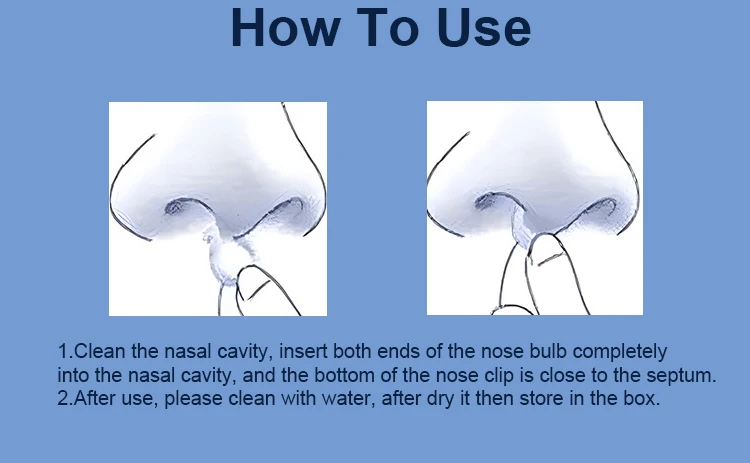 How To Use

1.Clean the nasal cavity, insert both ends of the nose bulb completely into the nasal cavity, and the bottom of the nose clip is close to the septum.
2.After use, please clean with water, after dry it then store in the box.