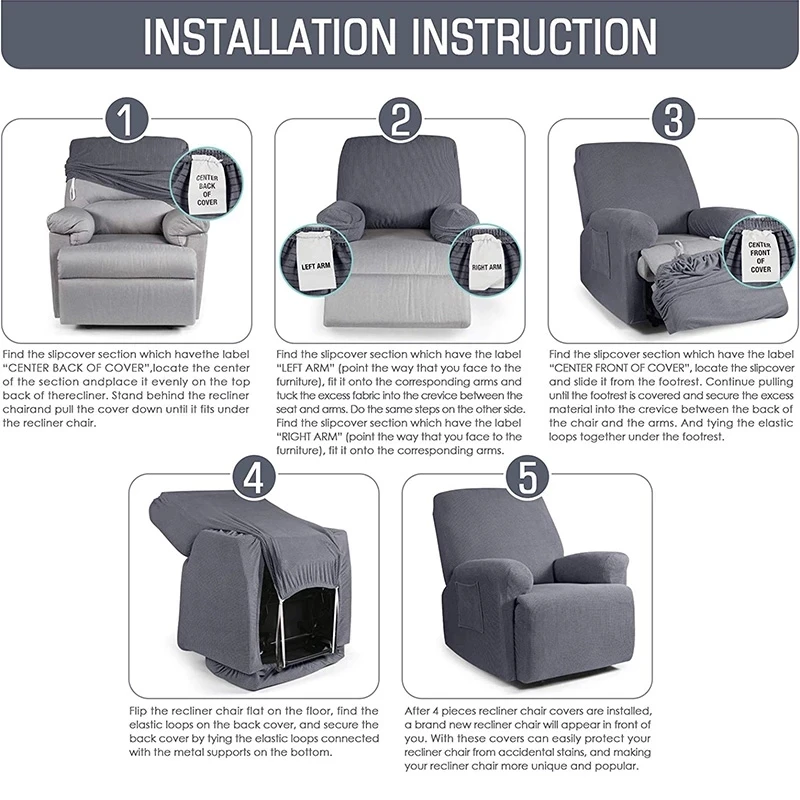 INSTALLATION INSTRUCTION

1

CENTER BACK OF COVER

Find the slipcover section which havethe label "CENTER BACK OF COVER",locate the center of the section andplace it evenly on the top back of therecliner. Stand behind the recliner chairand pull the cover down until it fits under the recliner chair.

2

LEFT ARM

RIGHT ARM

Find the slipcover section which have the label "LEFT ARM" (point the way that you face to the furniture), fit it onto the corresponding arms and tuck the excess fabric into the crevice between the seat and arms. Do the same steps on the other side. Find the slipcover section which have the label "RIGHT ARM" (point the way that you face to the furniture), fit it onto the corresponding arms.

3

CENTER FRONT OF COVER

Find the slipcover section which have the label "CENTER FRONT OF COVER", locate the slipcover and slide it from the footrest. Continue pulling until the footrest is covered and secure the excess material into the crevice between the back of the chair and the arms. And tying the elastic loops together under the footrest.

4

Flip the recliner chair flat on the floor, find the elastic loops on the back cover, and secure the back cover by tying the elastic loops connected with the metal supports on the bottom.

5

After 4 pieces recliner chair covers are installed, a brand new recliner chair will appear in front of you. With these covers can easily protect your recliner chair from accidental stains, and making your recliner chair more unique and popular.