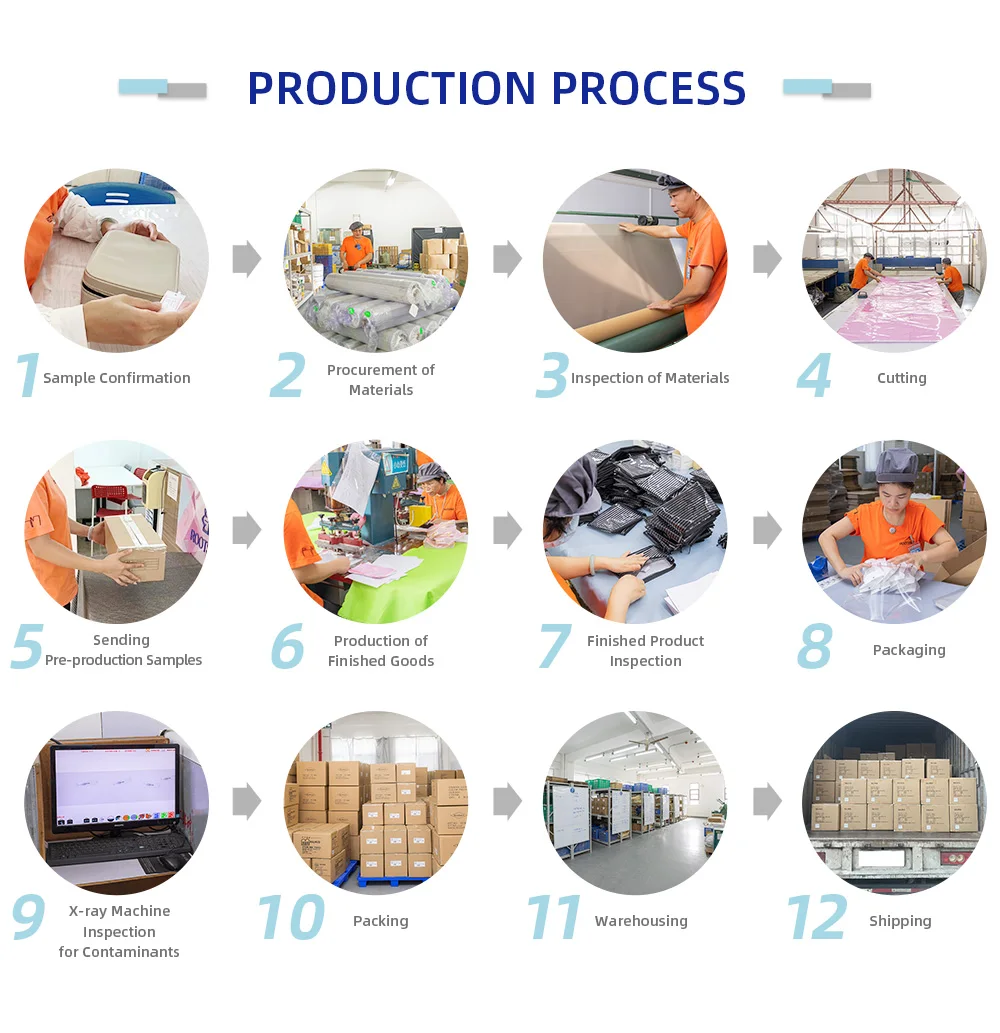 PRODUCTION PROCESS

1 Sample Confirmation

2 Procurement of Materials

3 Inspection of Materials

4 Cutting

5 Sending Pre-production Samples

6 Production of Finished Goods

7 Finished Product Inspection

8 Packaging

9 X-ray Machine Inspection for Contaminants

10 Packing

11 Warehousing

12 Shipping