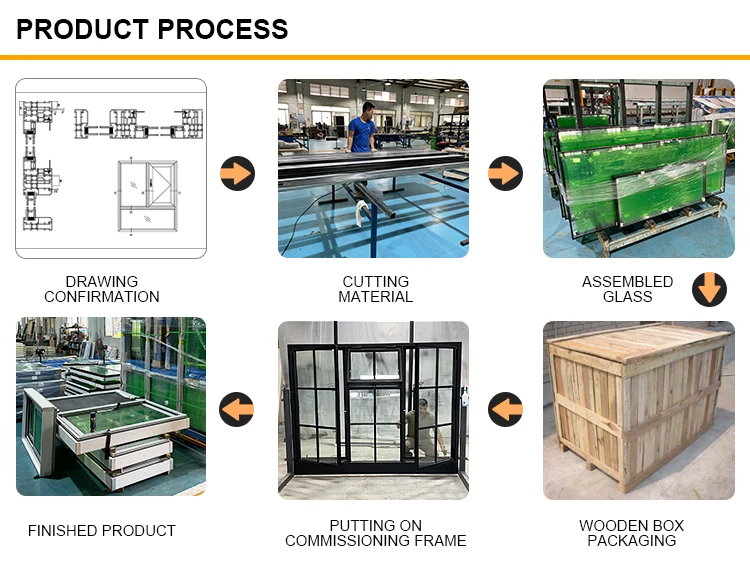 PRODUCT PROCESS

DRAWING CONFIRMATION

CUTTING MATERIAL

ASSEMBLED GLASS

FINISHED PRODUCT

PUTTING ON COMMISSIONING FRAME

WOODEN BOX PACKAGING