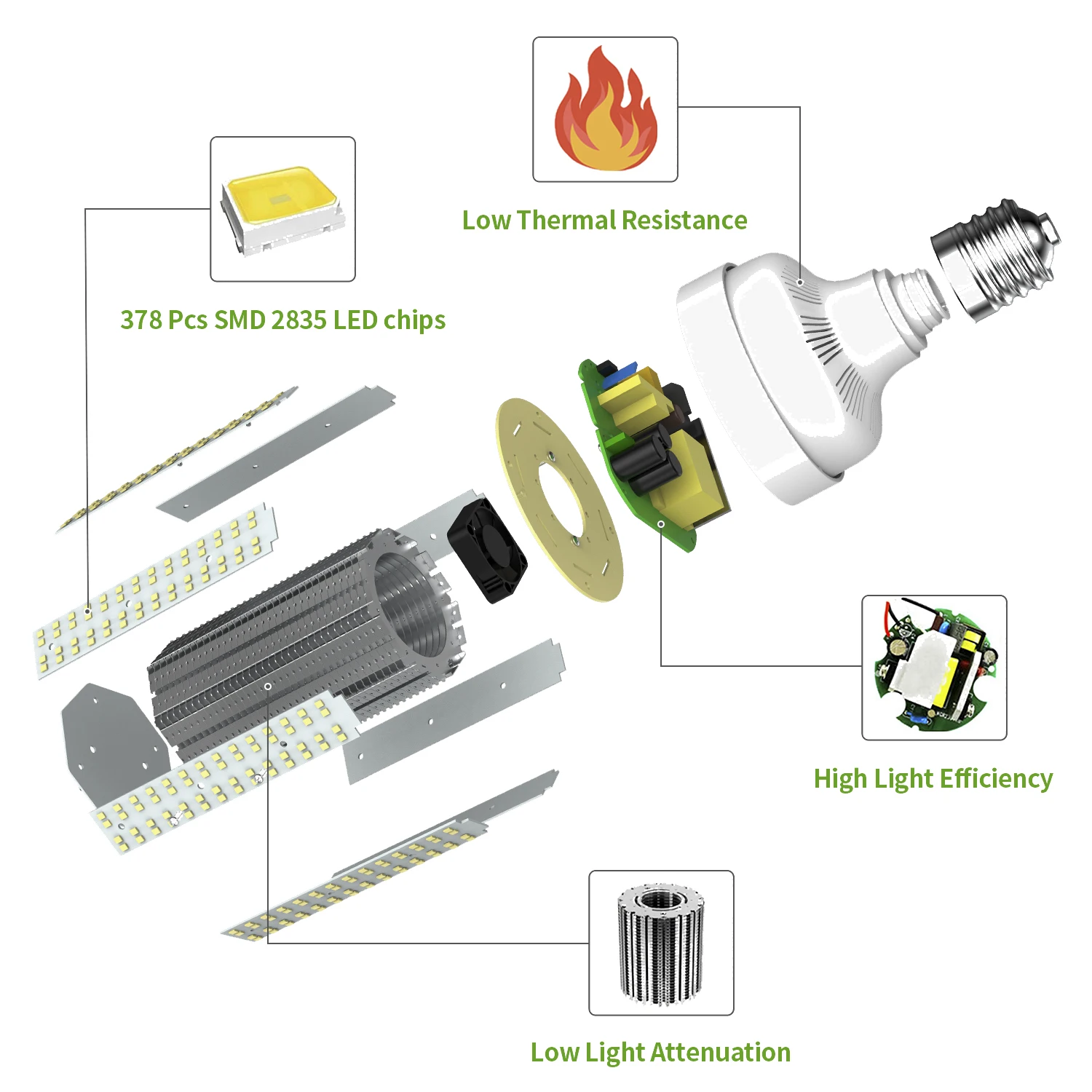 Low Thermal Resistance

378 Pcs SMD 2835 LED chips

High Light Efficiency

Low Light Attenuation