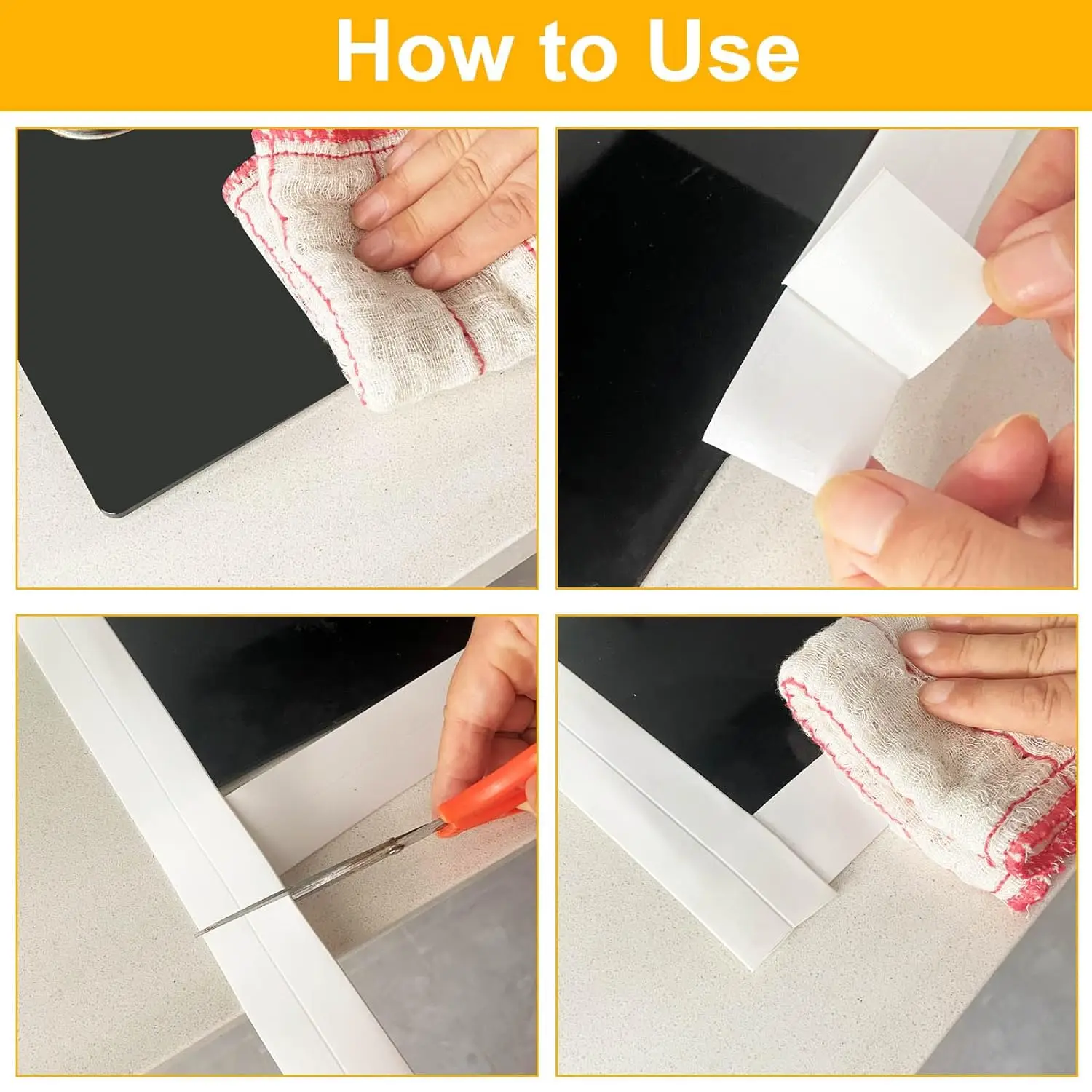 How to Use