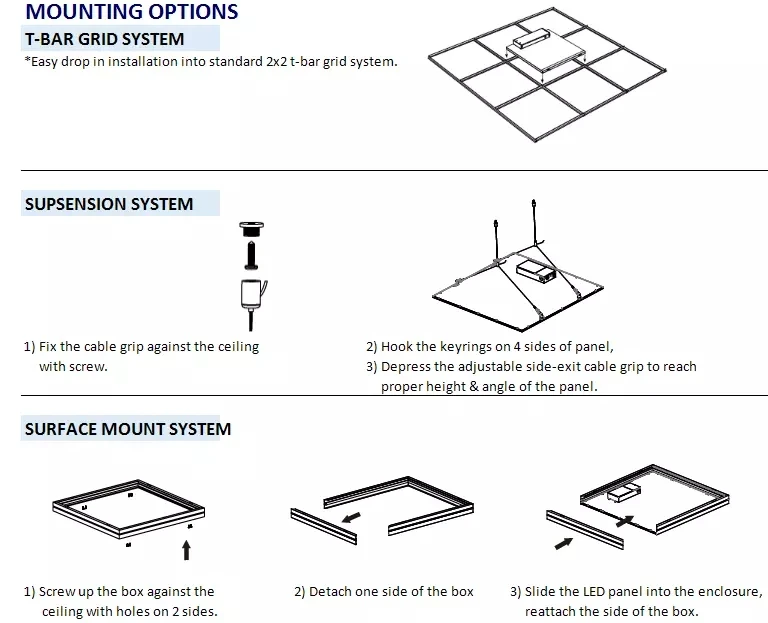 MOUNTING OPTIONS

T-BAR GRID SYSTEM

*Easy drop in installation into standard 2x2 t-bar grid system.

SUPSENSION SYSTEM

1) Fix the cable grip against the ceiling with screw.

2) Hook the keyrings on 4 sides of panel,

3) Depress the adjustable side-exit cable grip to reach proper height & angle of the panel.

SURFACE MOUNT SYSTEM

1) Screw up the box against the ceiling with holes on 2 sides.

2) Detach one side of the box

3) Slide the LED panel into the enclosure, reattach the side of the box.