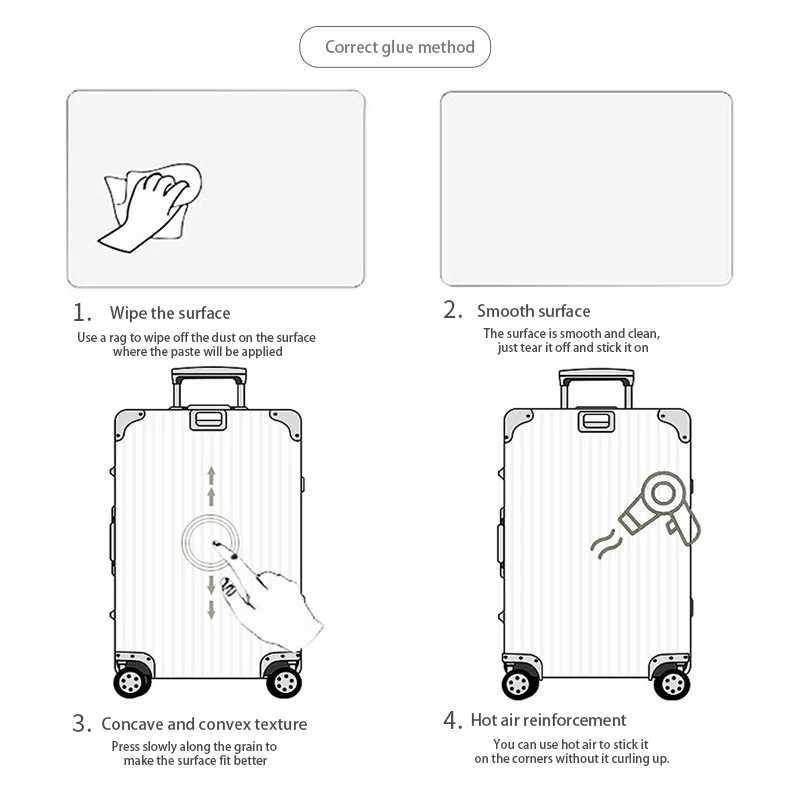 Correct glue method

1. Wipe the surface

Use a rag to wipe off the dust on the surface where the paste will be applied

2. Smooth surface

The surface is smooth and clean, just tear it off and stick it on

3. Concave and convex texture

Press slowly along the grain to make the surface fit better

4. Hot air reinforcement

You can use hot air to stick it on the corners without it curling up.