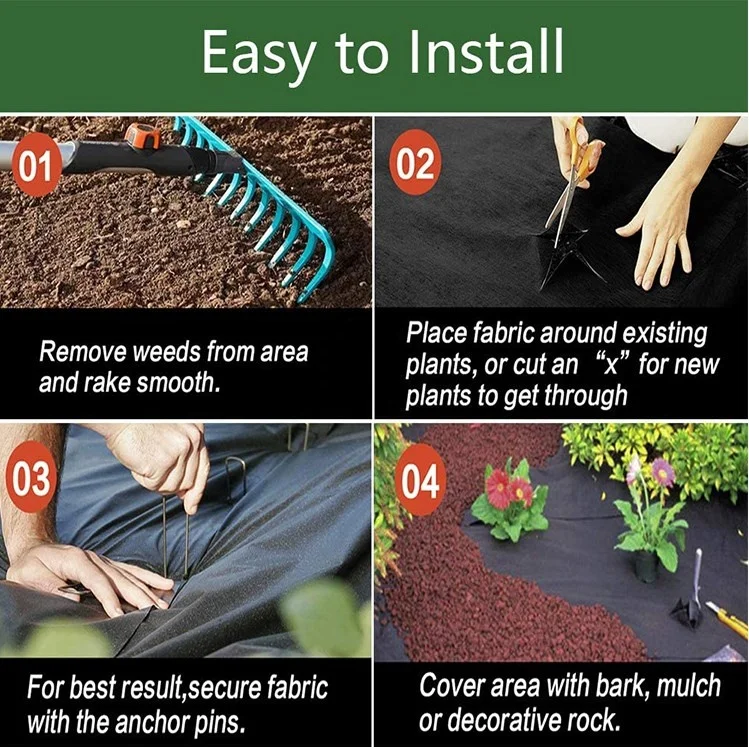 Easy to Install

01

Remove weeds from area and rake smooth.

02

Place fabric around existing plants, or cut an "x" for new plants to get through

03

For best result,secure fabric with the anchor pins.

04

Cover area with bark, mulch or decorative rock.