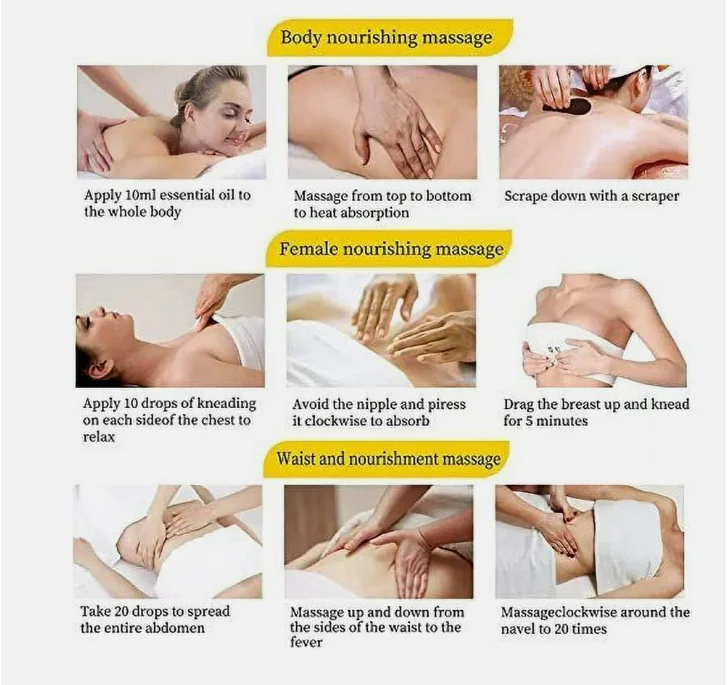 Body nourishing massage

Apply 10ml essential oil to the whole body

Massage from top to bottom to heat absorption

Scrape down with a scraper

Female nourishing massage

Apply 10 drops of kneading on each sideof the chest to relax

Avoid the nipple and piress it clockwise to absorb

Drag the breast up and knead for 5 minutes

Waist and nourishment massage

Take 20 drops to spread the entire abdomen

Massage up and down from the sides of the waist to the fever

Massageclockwise around the navel to 20 times