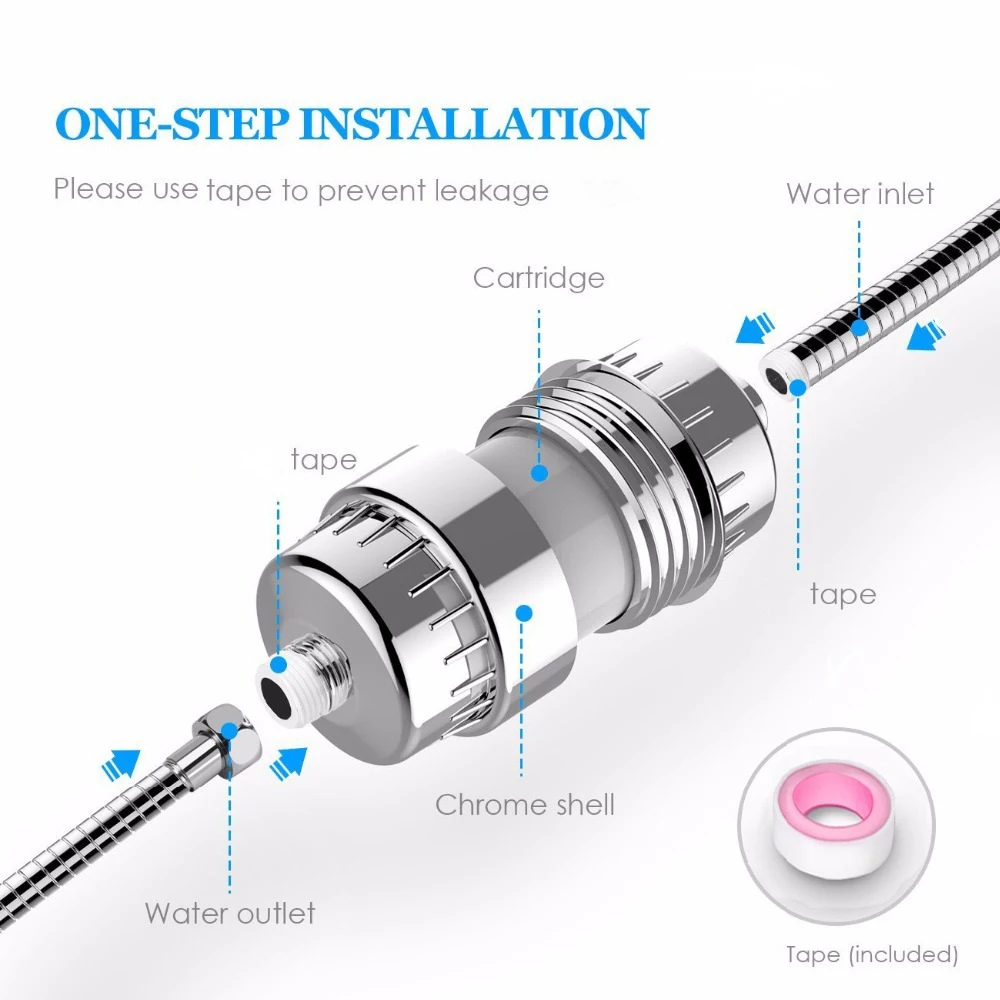 ONE-STEP INSTALLATION

Please use tape to prevent leakage

Water inlet

Cartridge

tape

tape

Chrome shell

Water outlet

Tape (included)