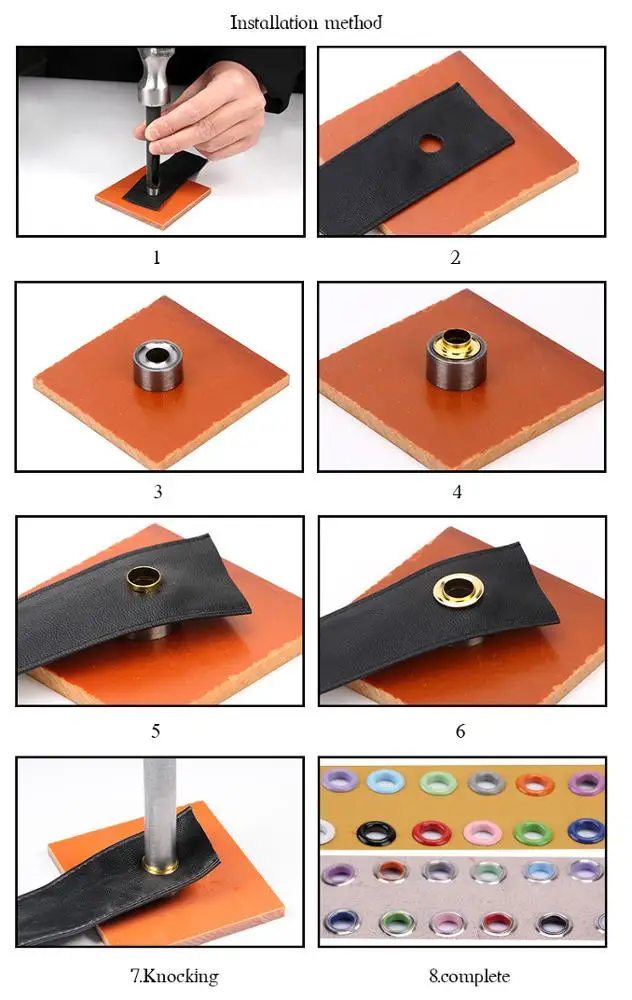 Installation method

1

2

3

4

5

6

7.Knocking

8.complete