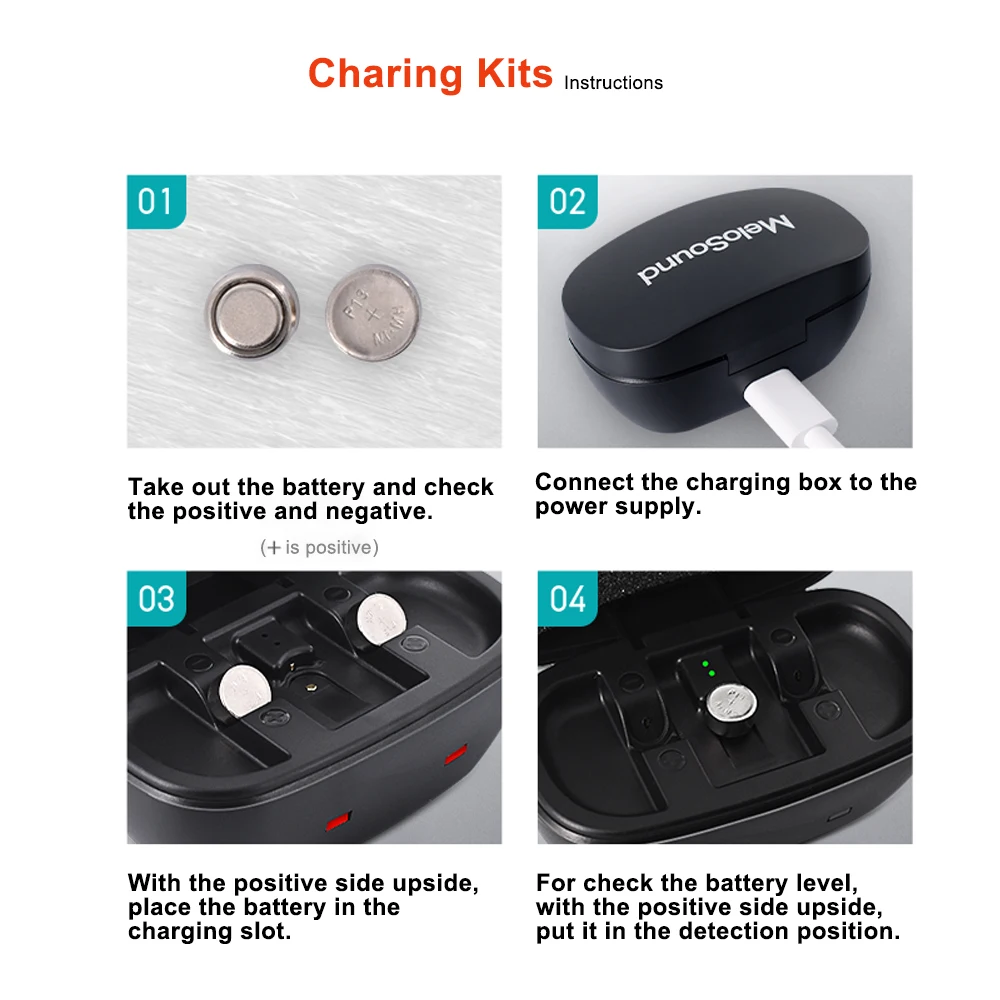 Charing Kits Instructions

01

P13 + Ni-MH

Take out the battery and check the positive and negative.

(+ is positive)

02

MeloSound

Connect the charging box to the power supply.

03

With the positive side upside, place the battery in the charging slot.

04

For check the battery level, with the positive side upside, put it in the detection position.