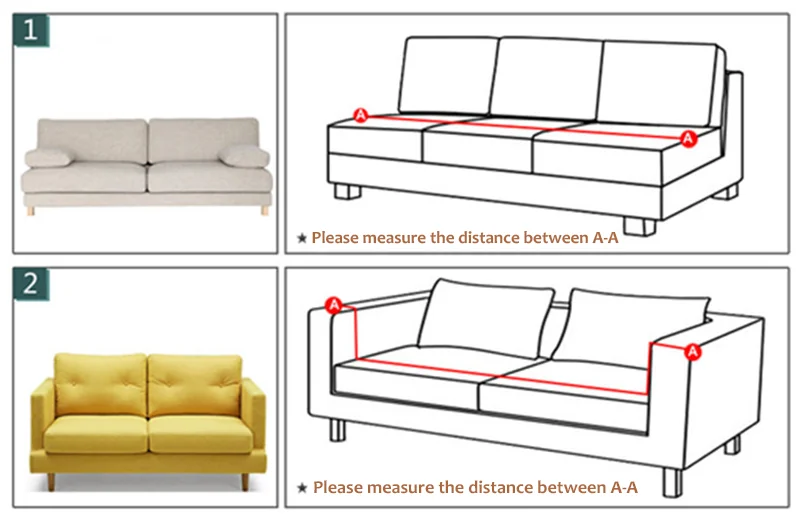 1

A

A

★ Please measure the distance between A-A

2

A

A

★ Please measure the distance between A-A