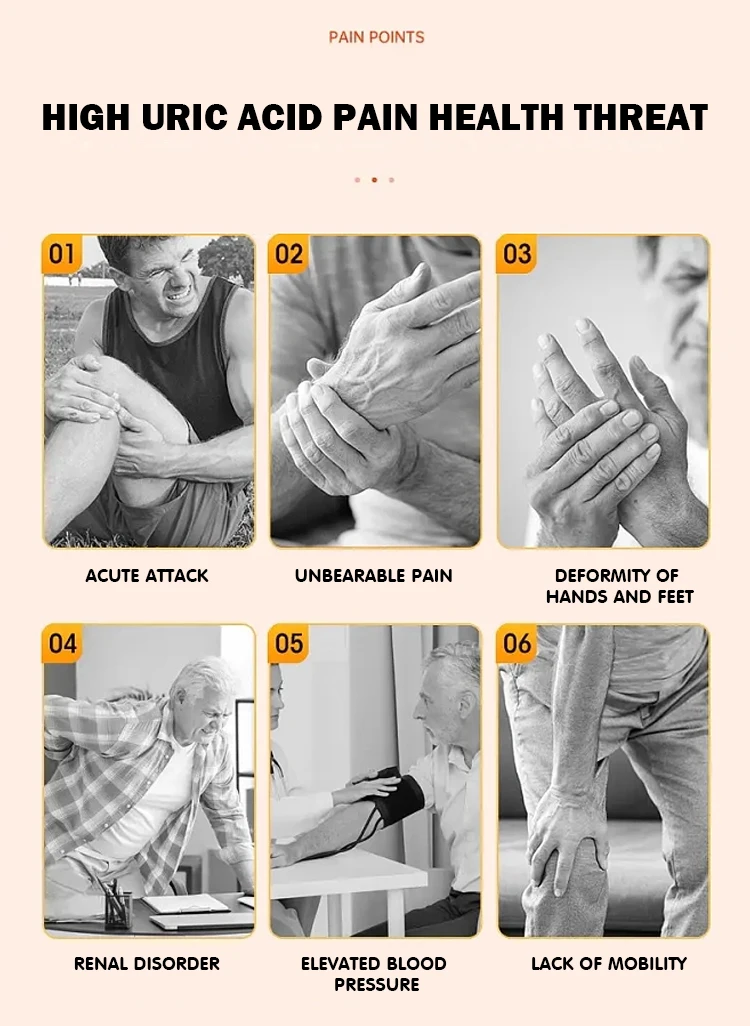 PAIN POINTS

HIGH URIC ACID PAIN HEALTH THREAT

01

ACUTE ATTACK

02

UNBEARABLE PAIN

03

DEFORMITY OF HANDS AND FEET

04

RENAL DISORDER

05

ELEVATED BLOOD PRESSURE

06

LACK OF MOBILITY