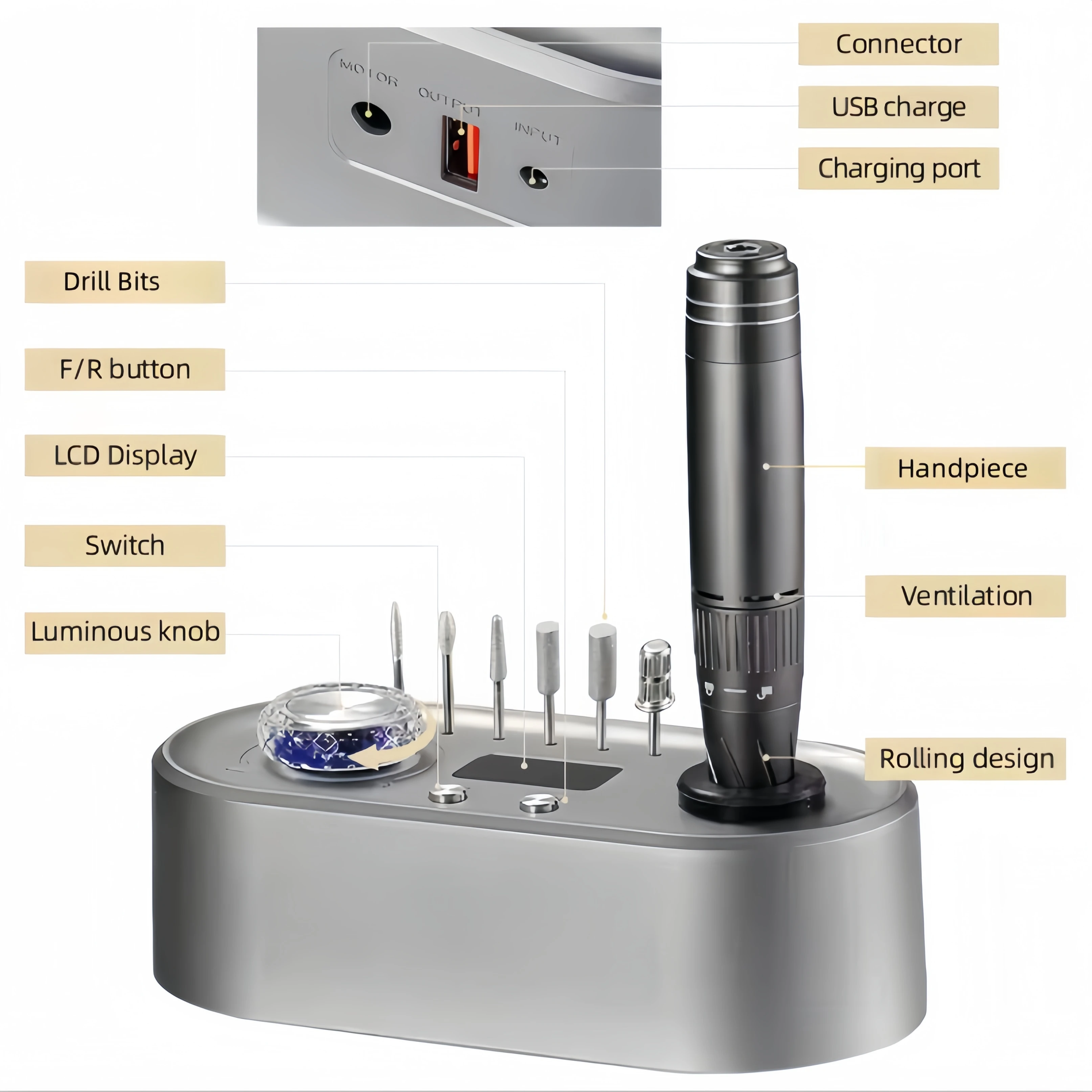 MOTOR
OUTPUT
INPUT

Connector

USB charge

Charging port

Drill Bits

F/R button

LCD Display

Switch

Luminous knob

Handpiece

Ventilation

Rolling design