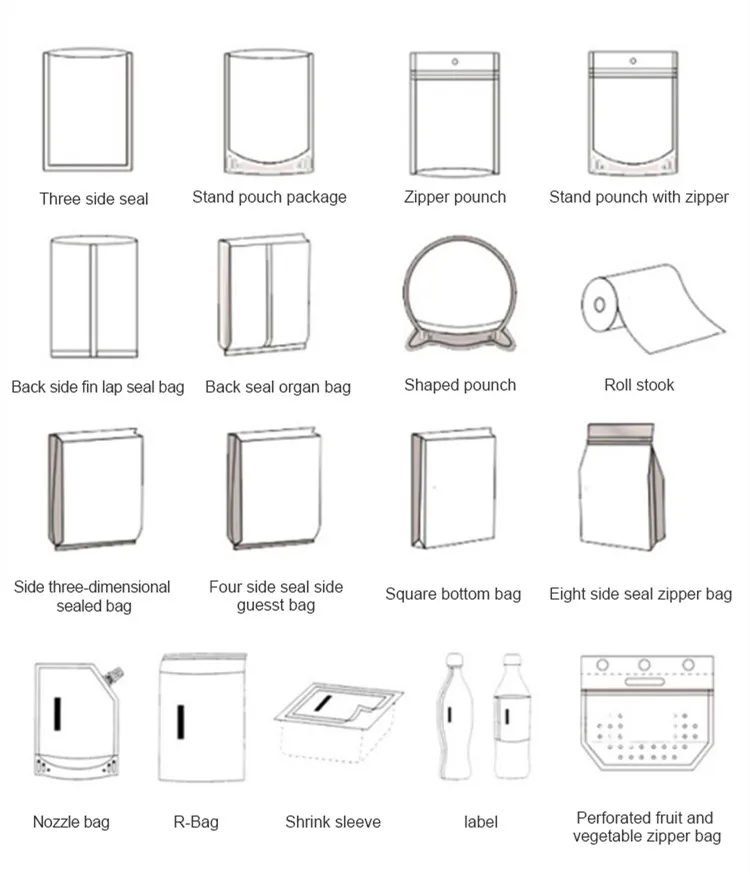 Three side seal

Stand pouch package

Zipper pounch

Stand pounch with zipper

Back side fin lap seal bag

Back seal organ bag

Shaped pounch

Roll stook

Side three-dimensional sealed bag

Four side seal side guesst bag

Square bottom bag

Eight side seal zipper bag

Nozzle bag

R-Bag

Shrink sleeve

label

Perforated fruit and vegetable zipper bag