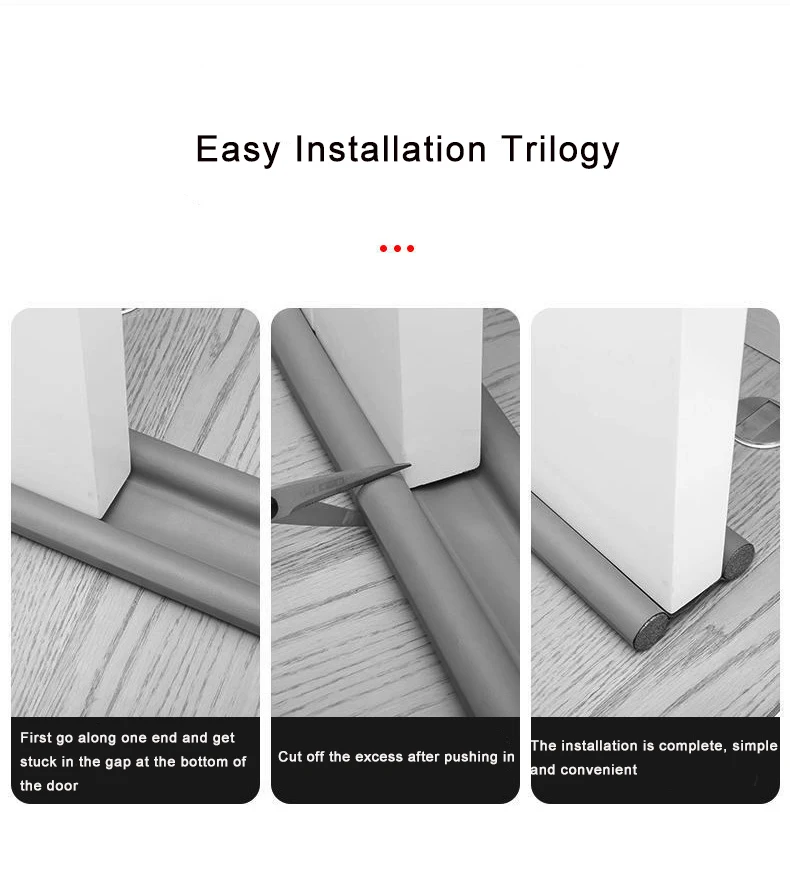 Easy Installation Trilogy

First go along one end and get stuck in the gap at the bottom of the door

Cut off the excess after pushing in

The installation is complete, simple and convenient