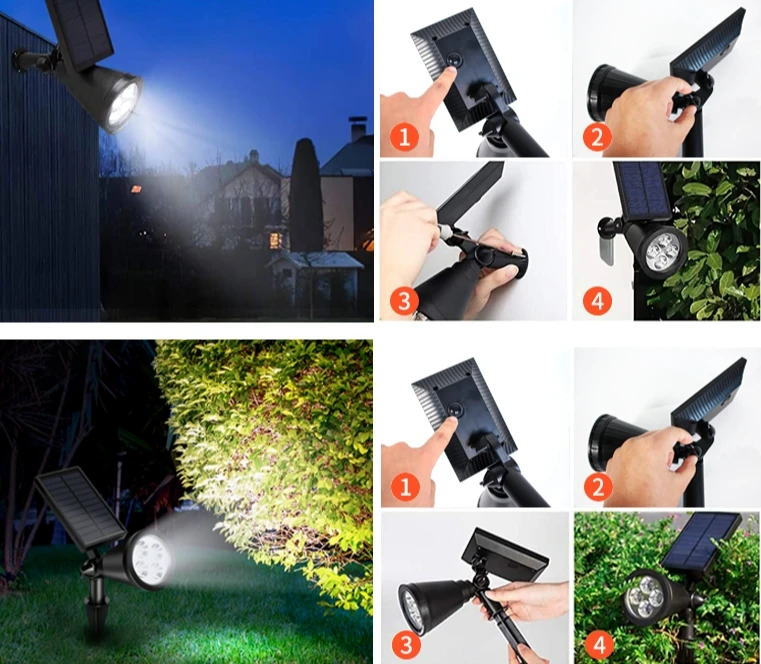 1
2
3
4
1
2
3
4