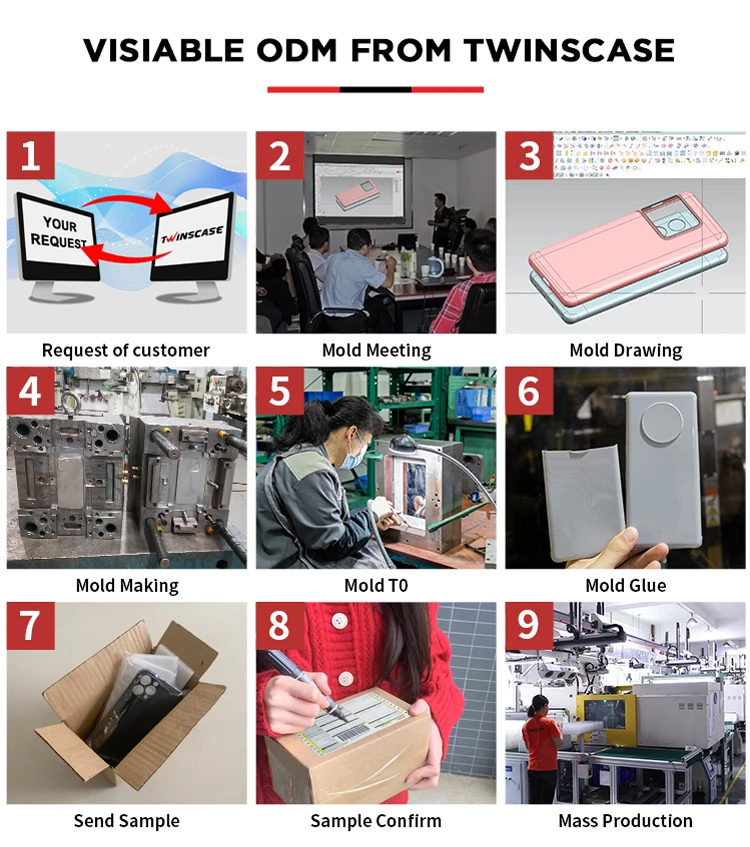 VISIABLE ODM FROM TWINSCASE

1
YOUR REQUEST
TWINSCASE
Request of customer

2
Mold Meeting

3
Mold Drawing

4
Mold Making

5
Mold T0

6
Mold Glue

7
Send Sample

8
Sample Confirm

9
Mass Production