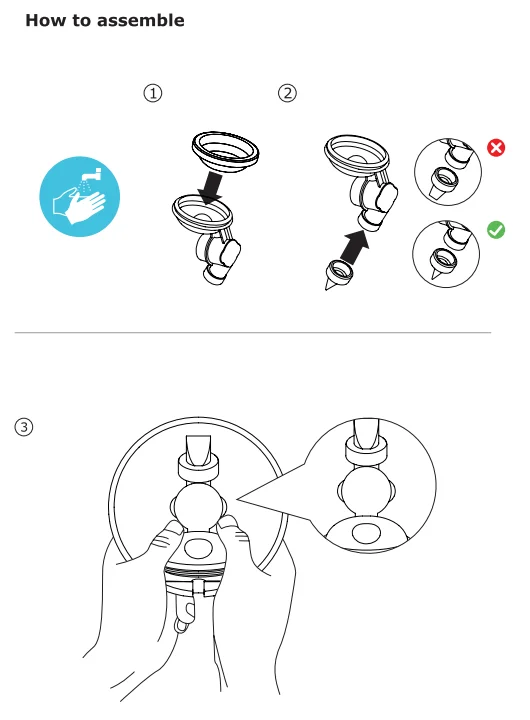 How to assemble

①

②

③