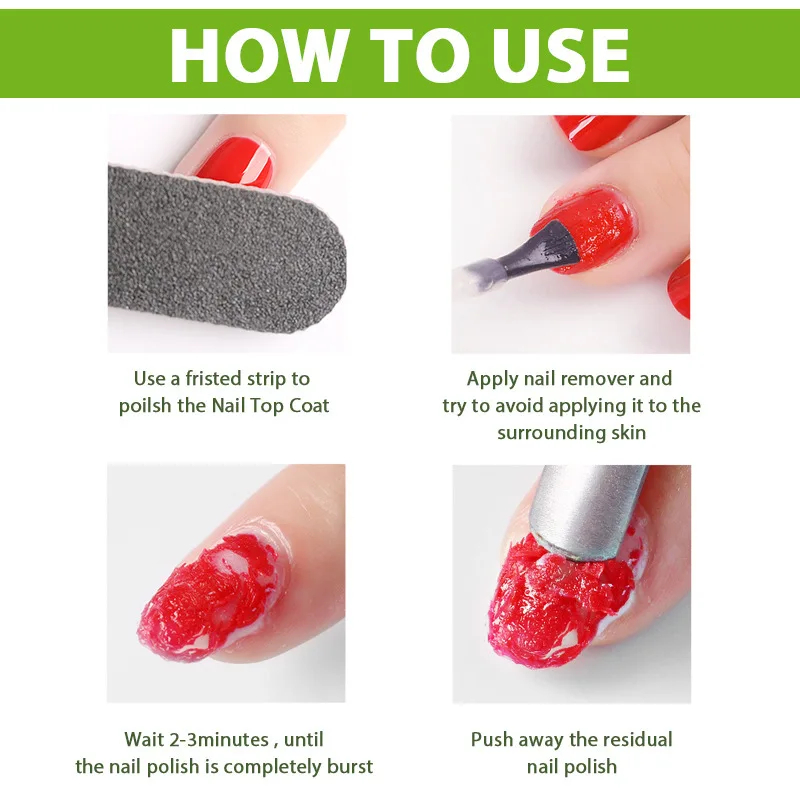 HOW TO USE

Use a fristed strip to poilsh the Nail Top Coat

Apply nail remover and try to avoid applying it to the surrounding skin

Wait 2-3minutes , until the nail polish is completely burst

Push away the residual nail polish