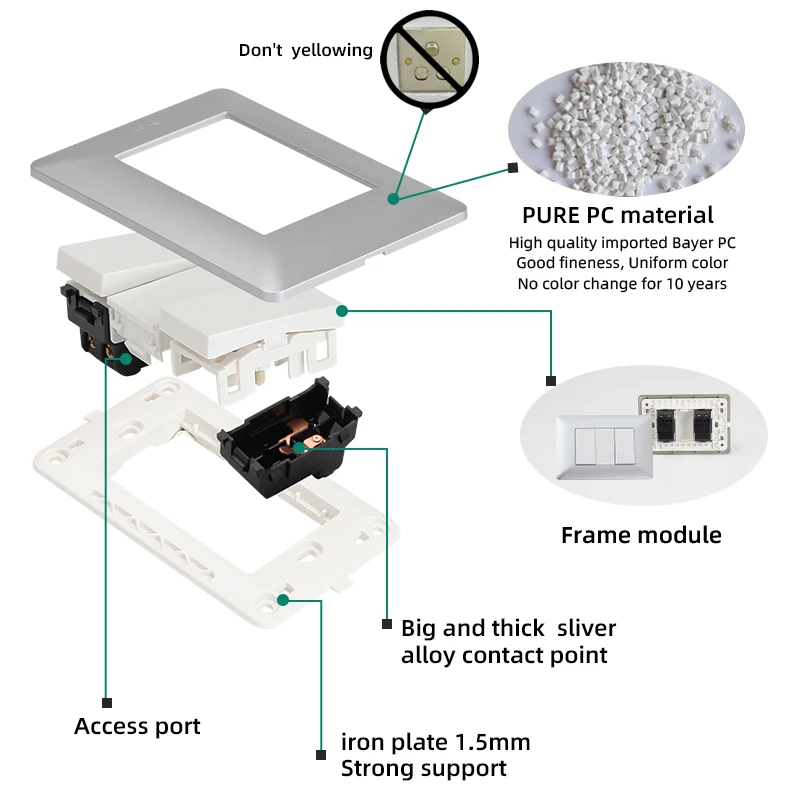 Don't yellowing

PURE PC material
High quality imported Bayer PC
Good fineness, Uniform color
No color change for 10 years

Frame module

Big and thick sliver alloy contact point

Access port

iron plate 1.5mm
Strong support