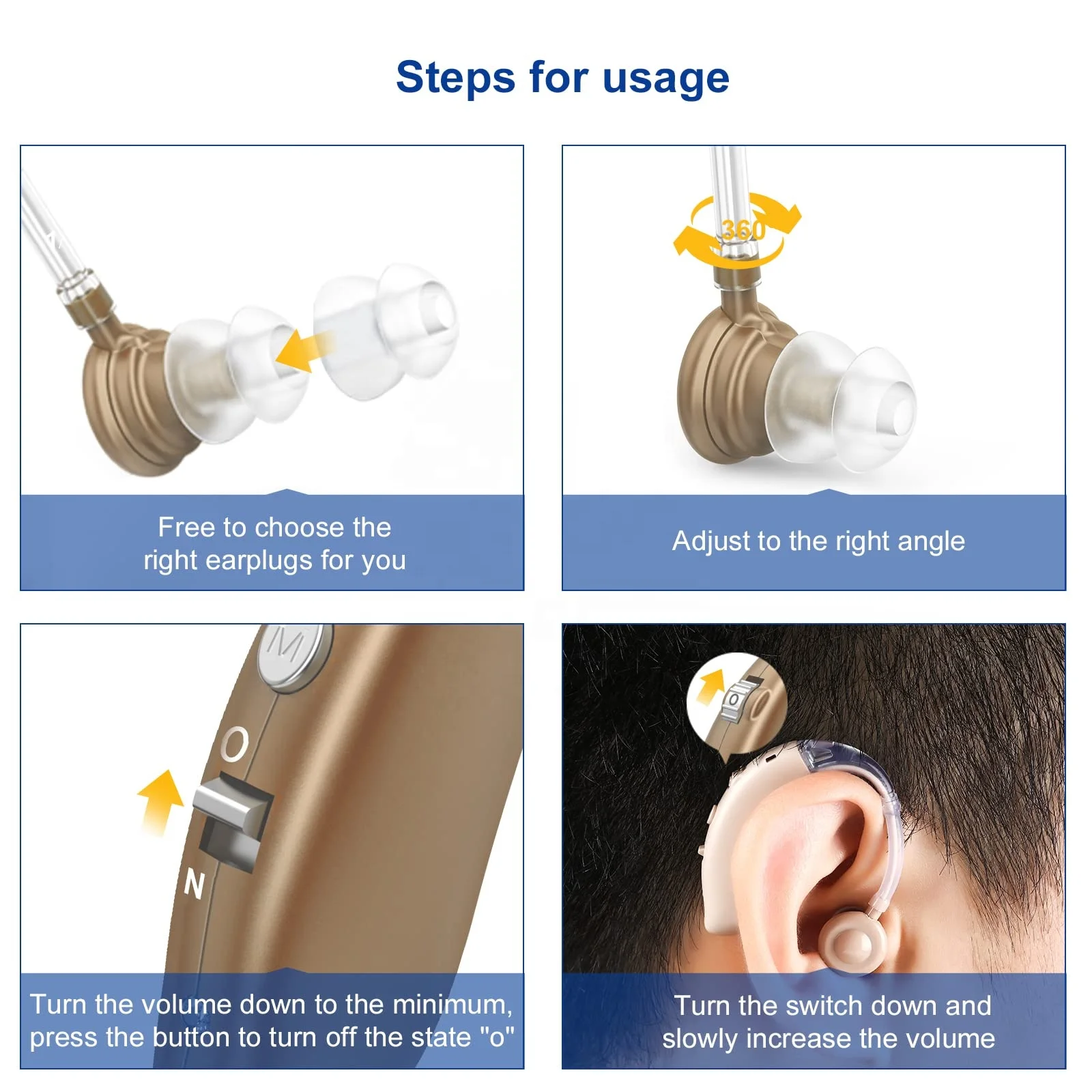 Steps for usage

Free to choose the right earplugs for you

360

Adjust to the right angle

M

O

N

Turn the volume down to the minimum, press the button to turn off the state "o"

O

Turn the switch down and slowly increase the volume