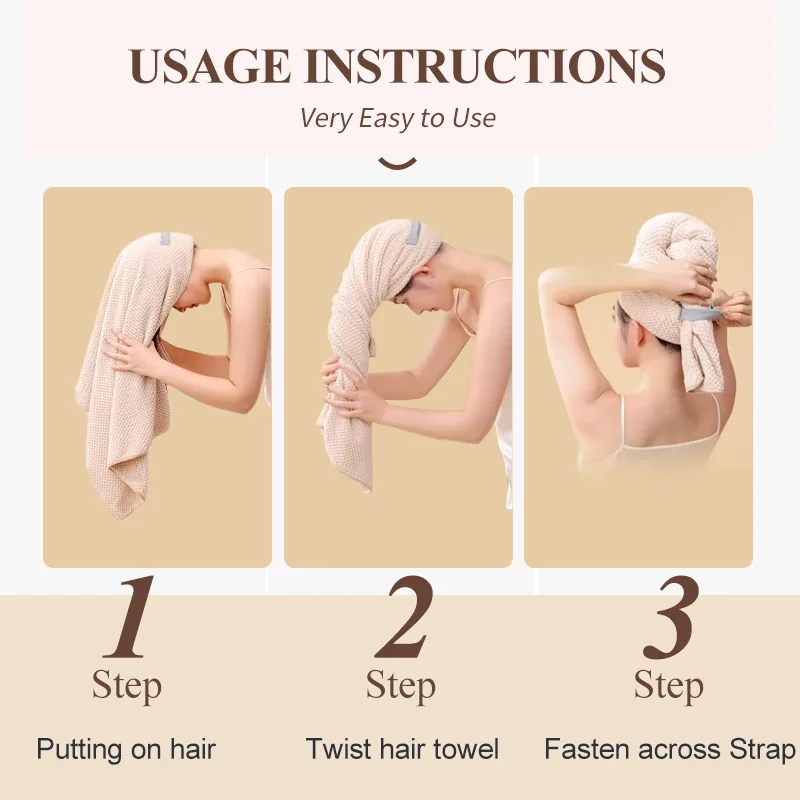 USAGE INSTRUCTIONS

Very Easy to Use

1
Step
Putting on hair

2
Step
Twist hair towel

3
Step
Fasten across Strap