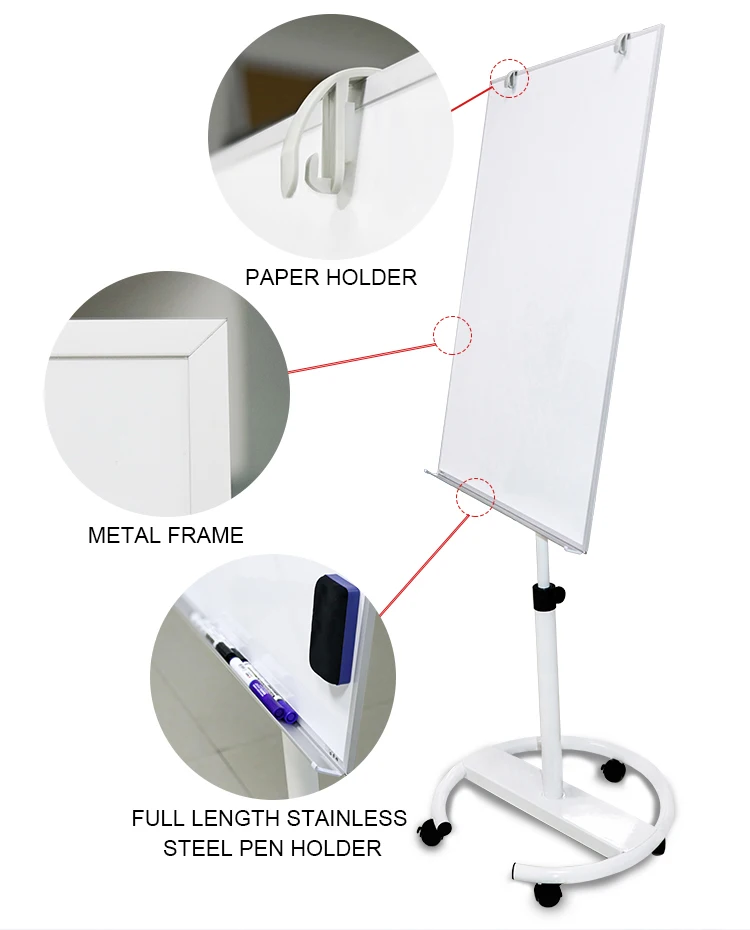 PAPER HOLDER

METAL FRAME

FULL LENGTH STAINLESS STEEL PEN HOLDER