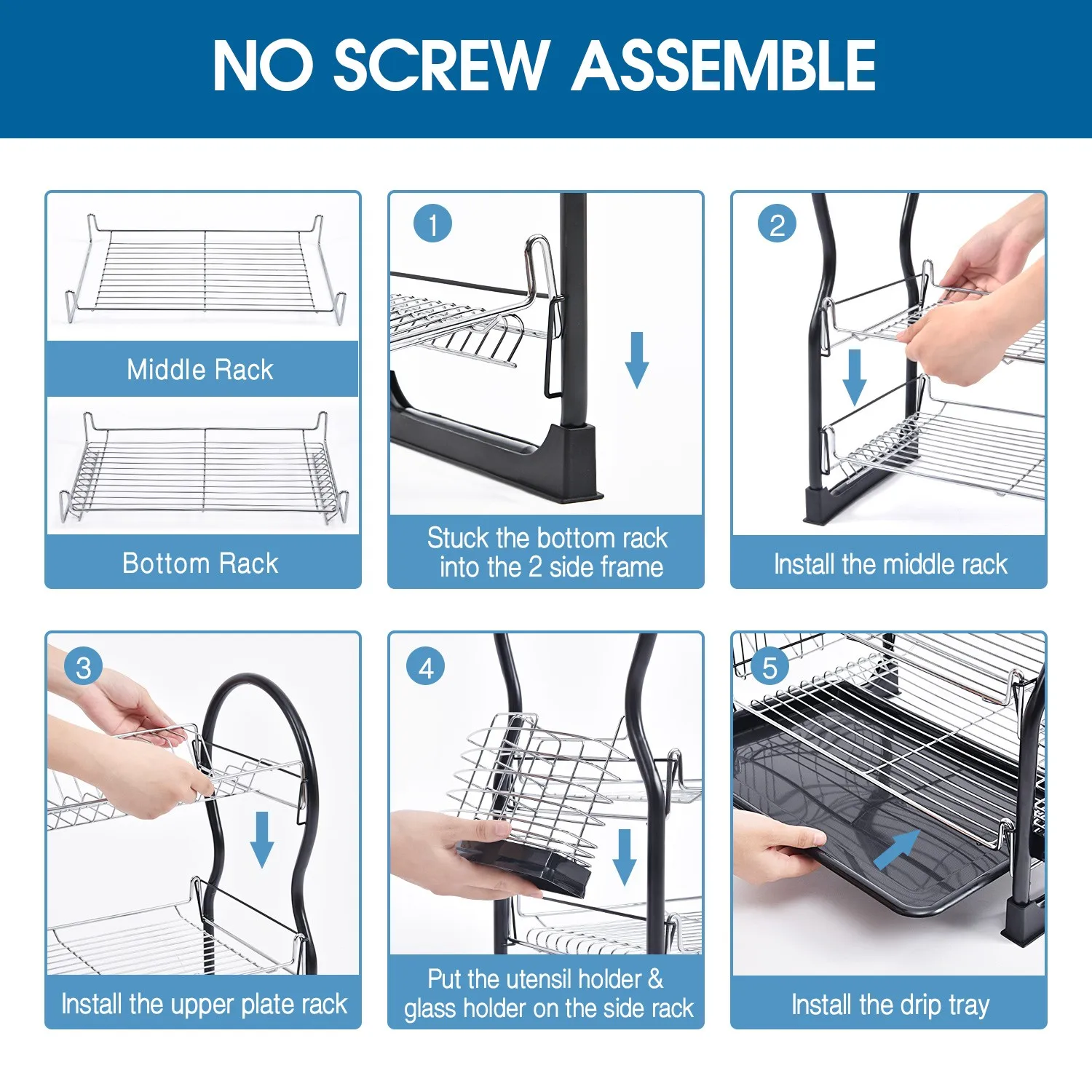 NO SCREW ASSEMBLE

Middle Rack

Bottom Rack

1

Stuck the bottom rack into the 2 side frame

2

Install the middle rack

3

Install the upper plate rack

4

Put the utensil holder & glass holder on the side rack

5

Install the drip tray