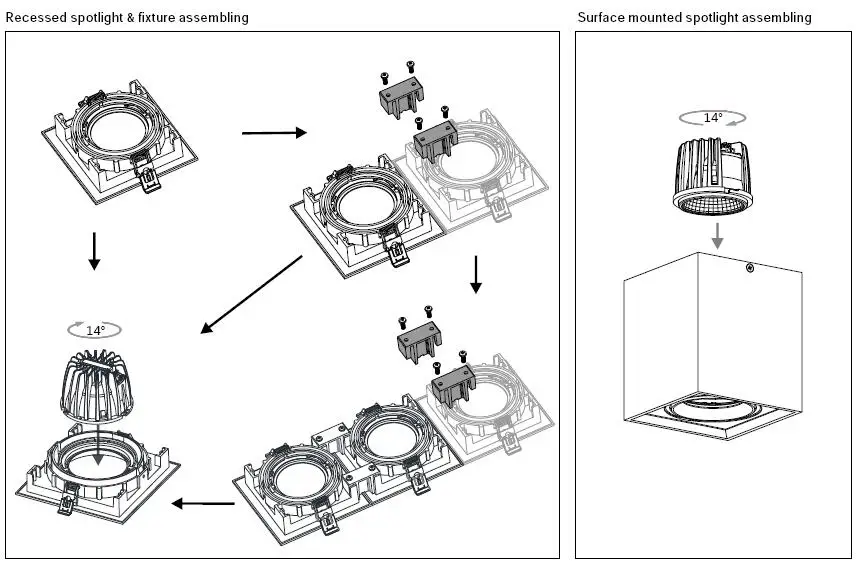 Recessed spotlight & fixture assembling

14°

Surface mounted spotlight assembling

14°