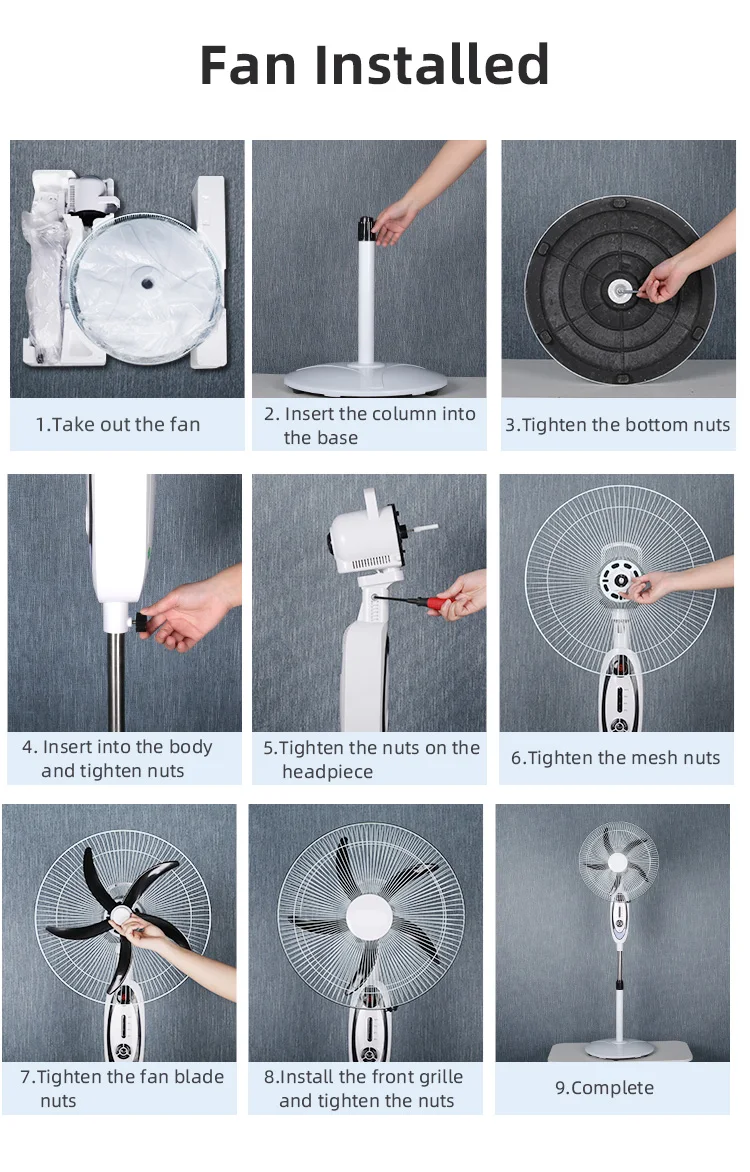 Fan Installed

1.Take out the fan

2. Insert the column into the base

3.Tighten the bottom nuts

4. Insert into the body and tighten nuts

5.Tighten the nuts on the headpiece

6.Tighten the mesh nuts

7.Tighten the fan blade nuts

8.Install the front grille and tighten the nuts

9.Complete