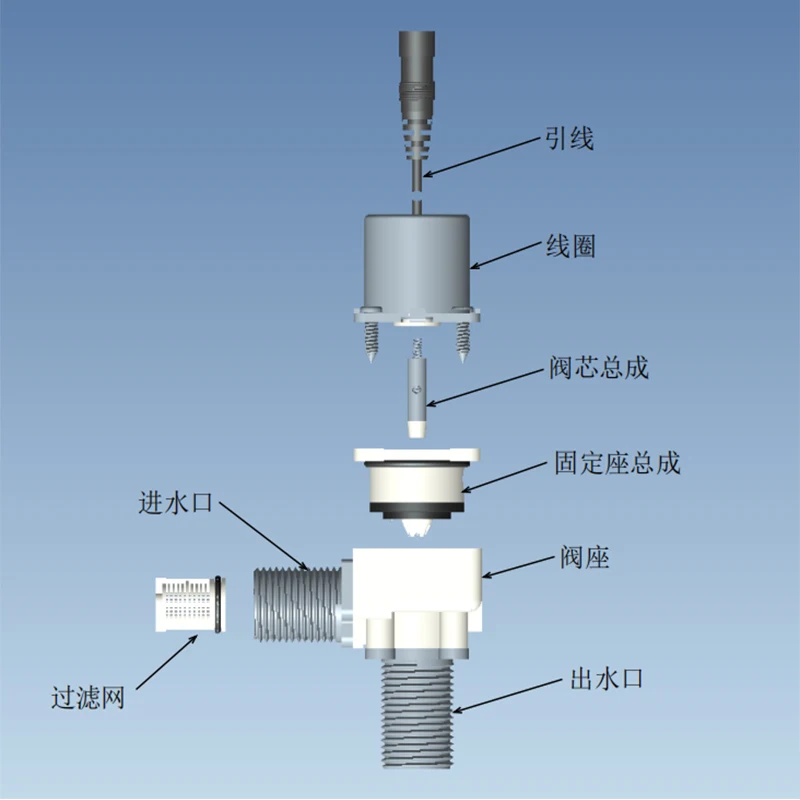 引线

线圈

阀芯总成

固定座总成

进水口

阀座

过滤网

出水口