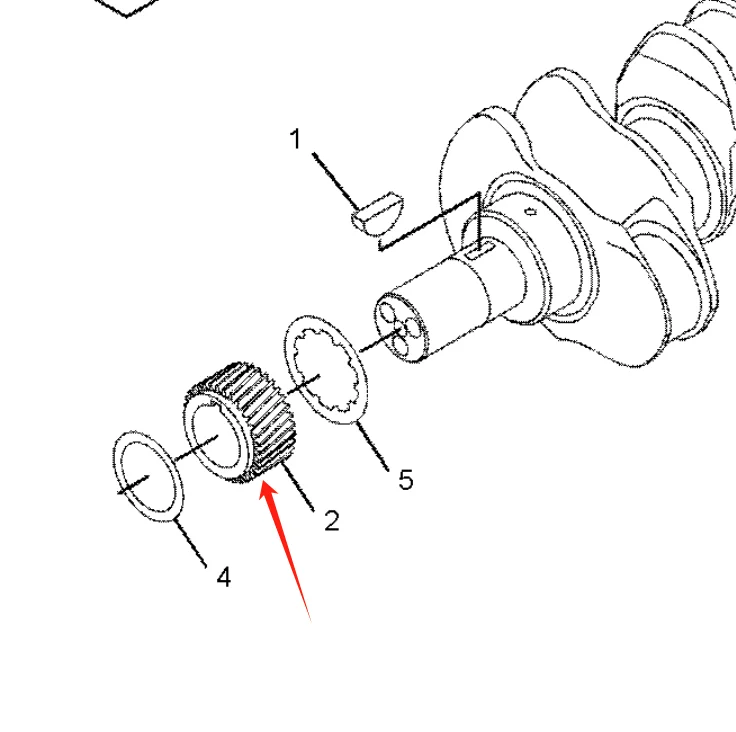 1
5
2
4