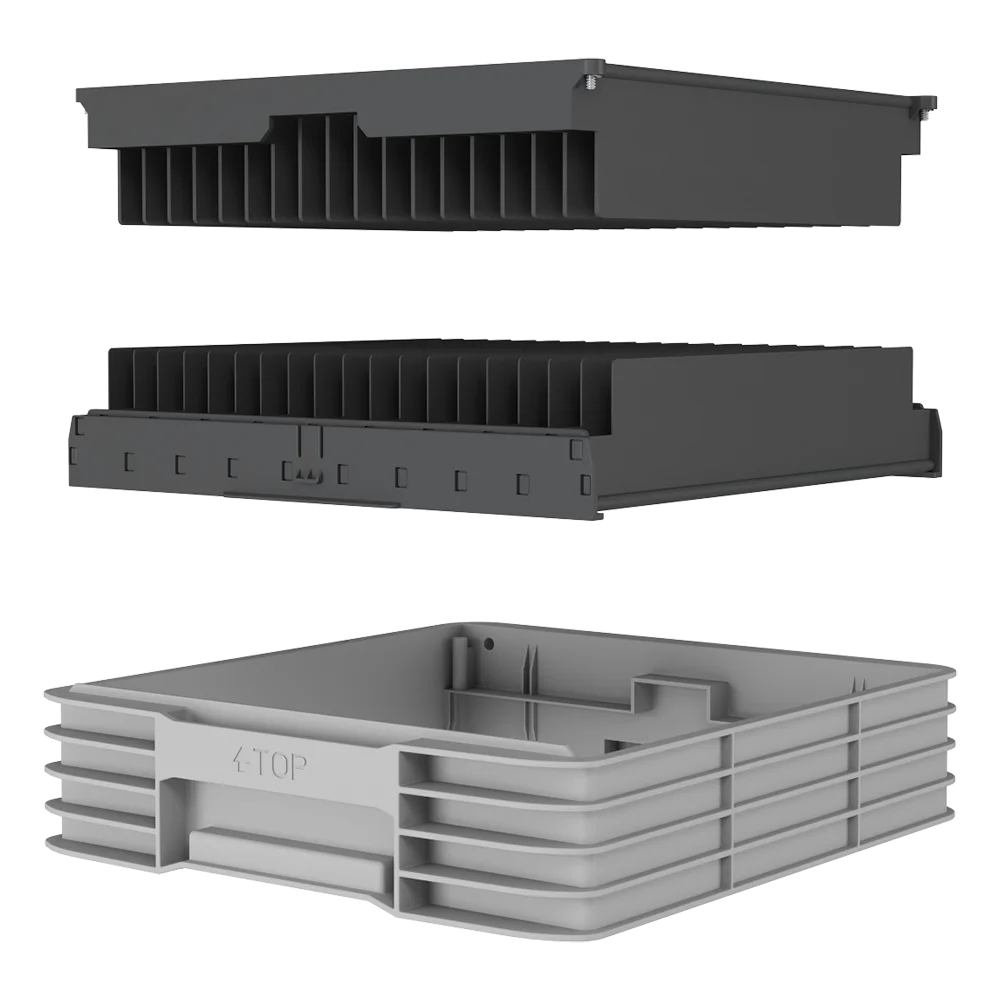 TOP