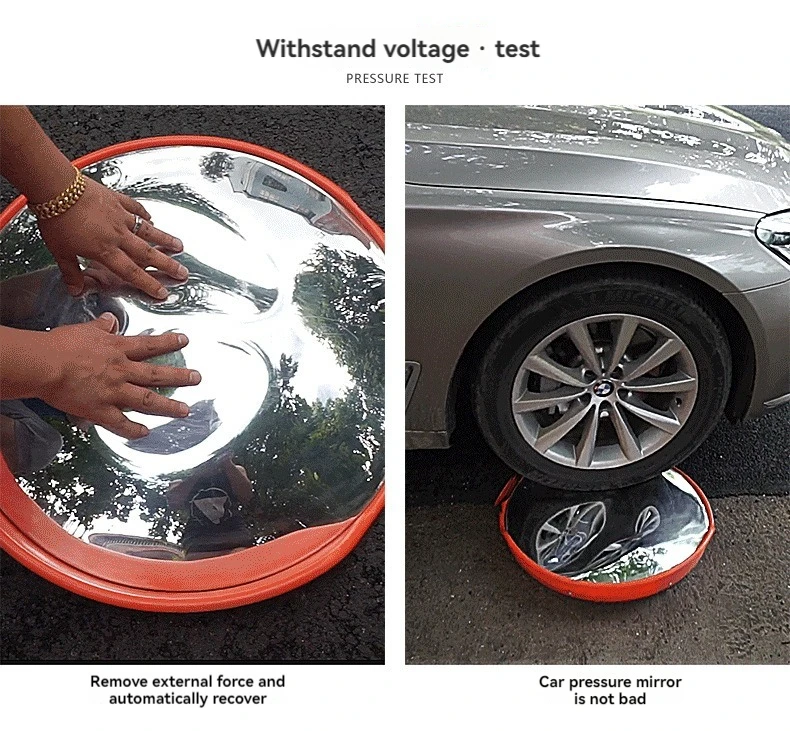 Withstand voltage · test

PRESSURE TEST

Remove external force and automatically recover

Car pressure mirror is not bad