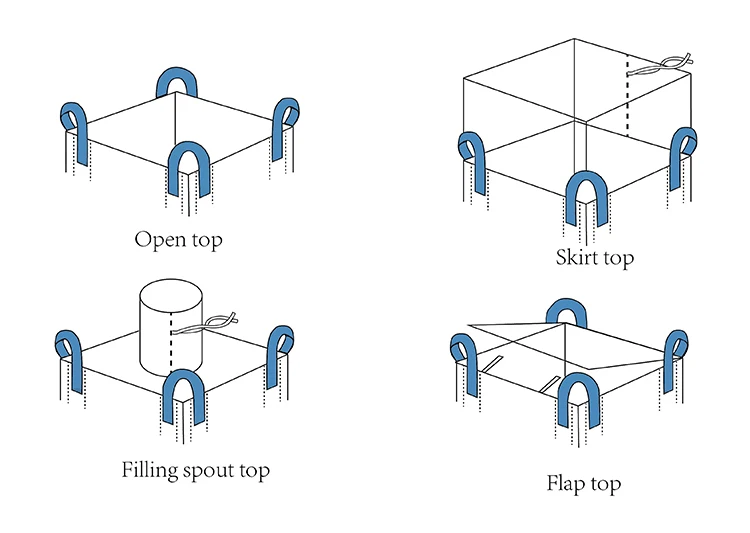 Open top

Skirt top

Filling spout top

Flap top