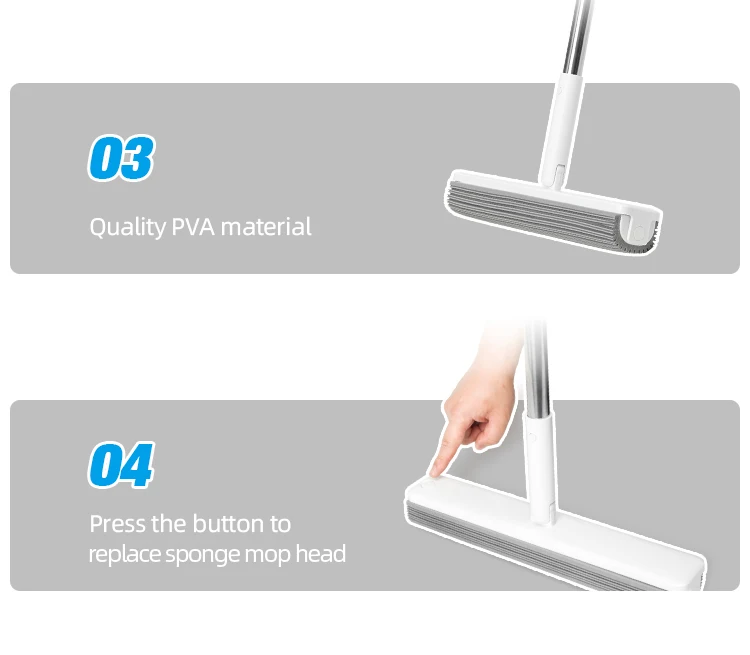 03

Quality PVA material

04

Press the button to replace sponge mop head