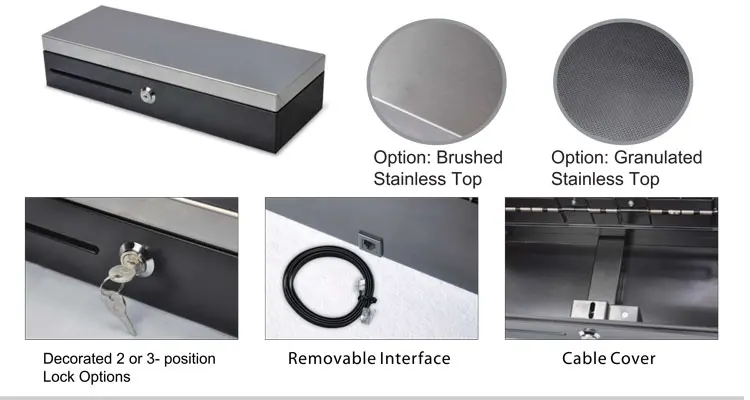 Option: Brushed Stainless Top

Option: Granulated Stainless Top

Decorated 2 or 3- position Lock Options

Removable Interface

Cable Cover