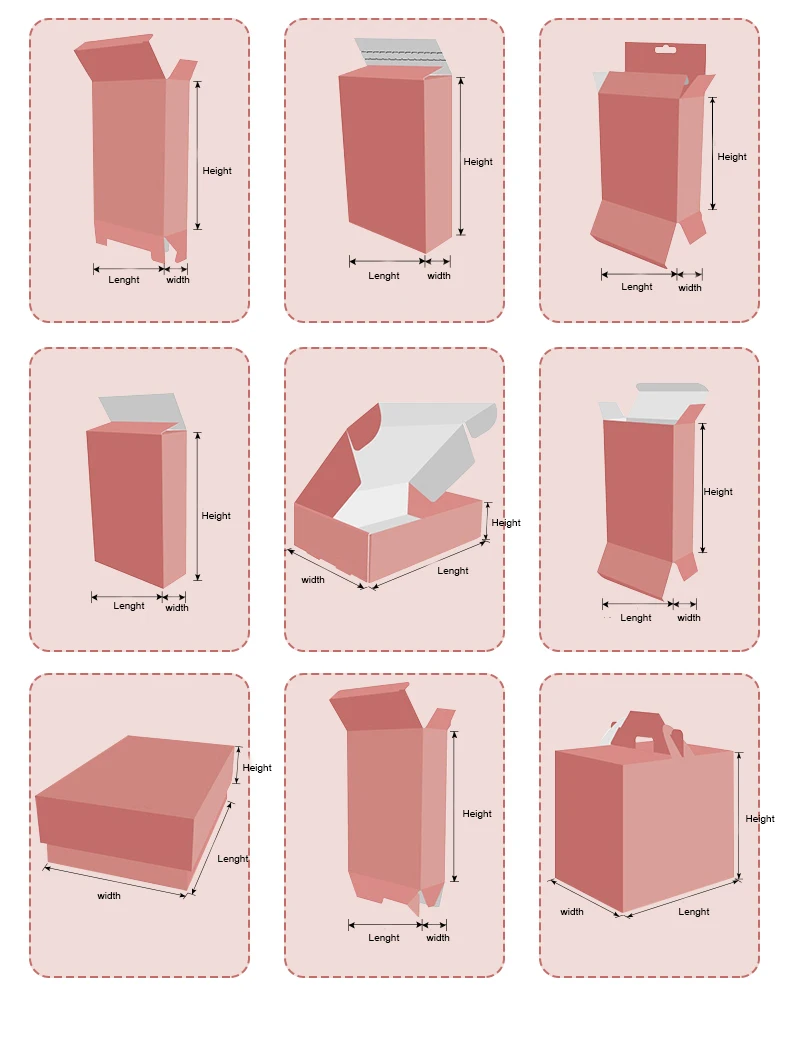 Height
Lenght
width

Height
Lenght
width

Height
Lenght
width

Height
Lenght
width

Height
width
Lenght

Height
Lenght
width

Height
Lenght
width

Height
Lenght
width

Height
width
Lenght