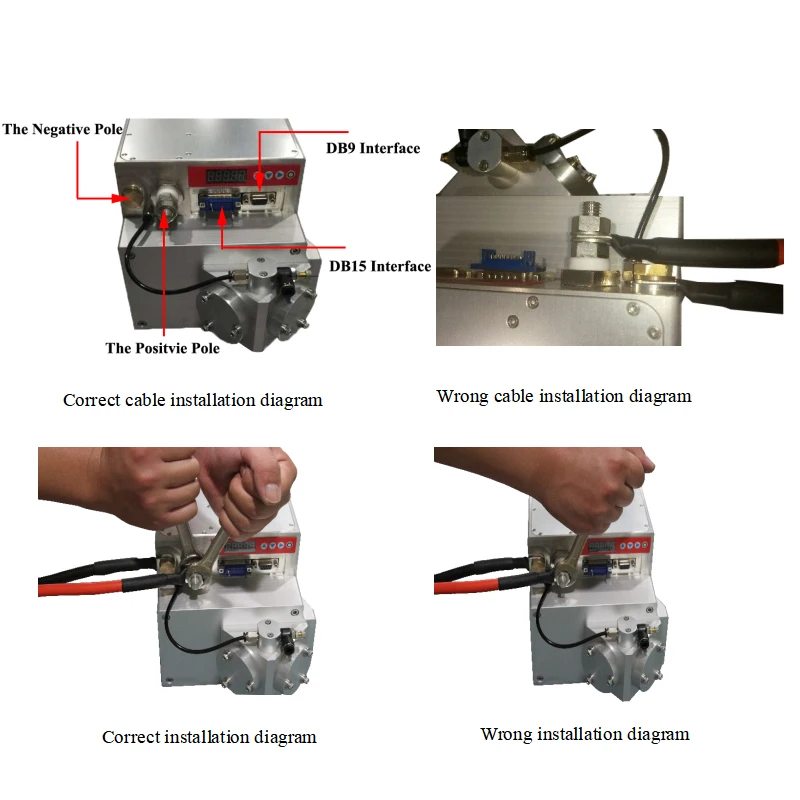 The Negative Pole

DB9 Interface

DB15 Interface

The Positvie Pole

Correct cable installation diagram

Wrong cable installation diagram

Correct installation diagram

Wrong installation diagram