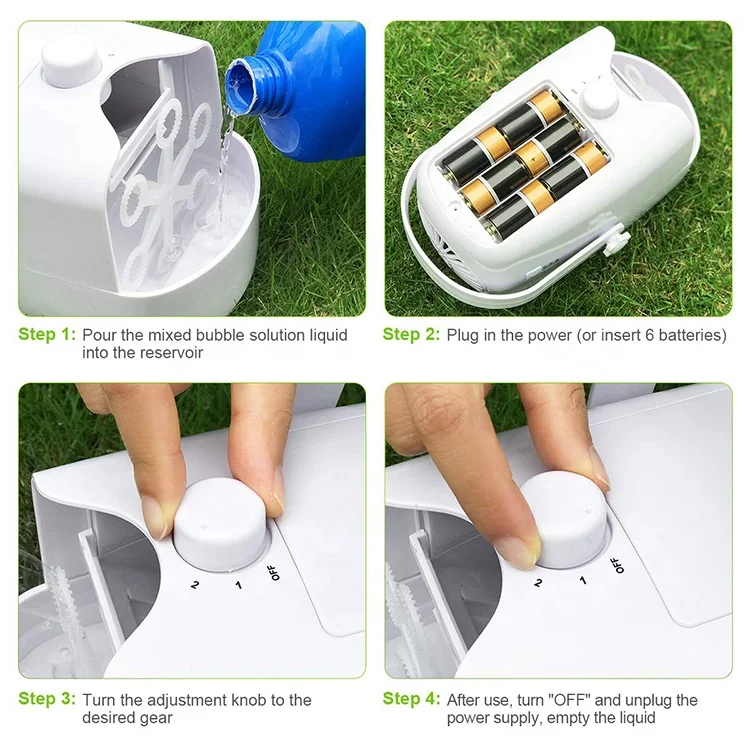 Step 1: Pour the mixed bubble solution liquid into the reservoir

Step 2: Plug in the power (or insert 6 batteries)

2 1 OFF

2 1 OFF

Step 3: Turn the adjustment knob to the desired gear

Step 4: After use, turn "OFF" and unplug the power supply, empty the liquid