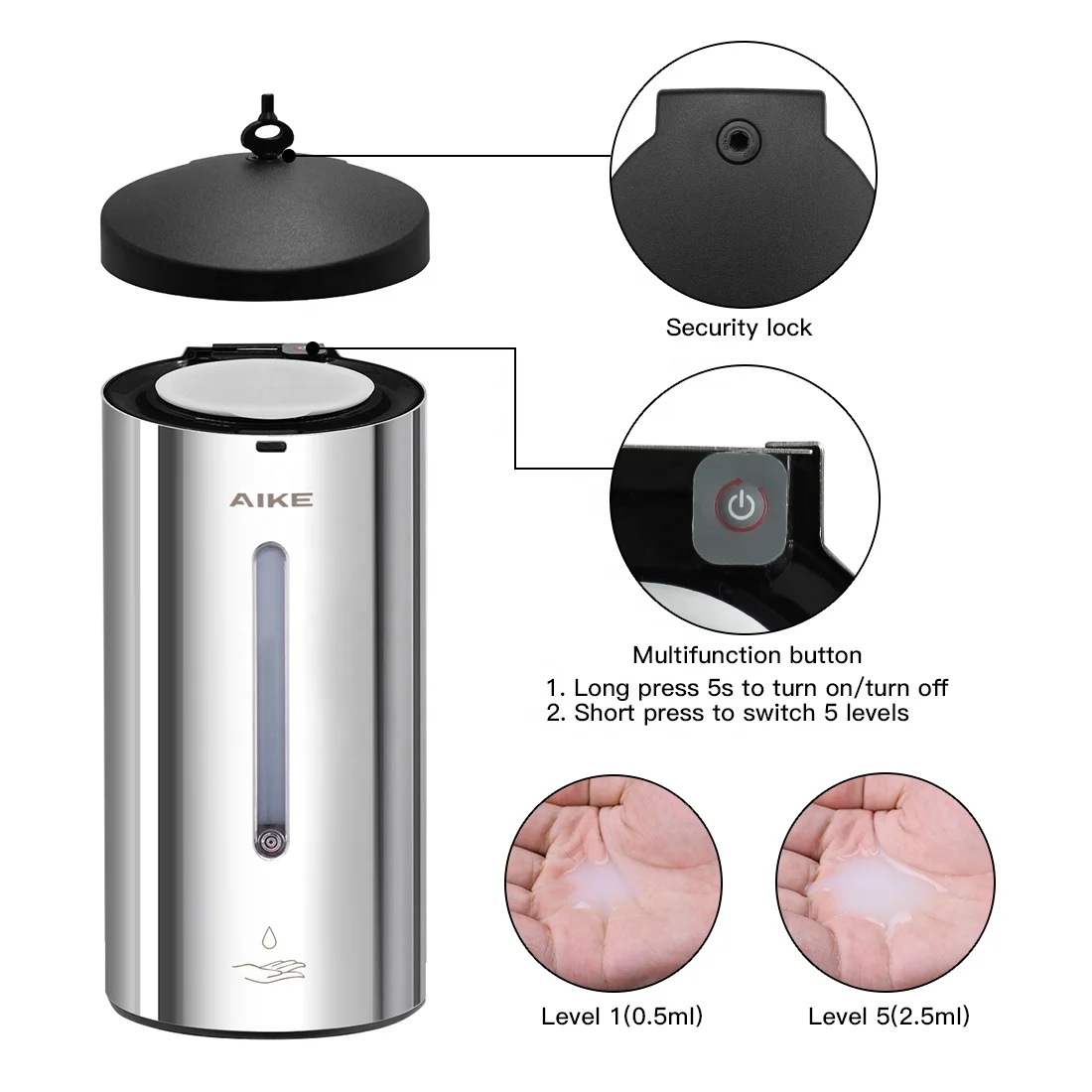 Security lock

AIKE

Multifunction button
1. Long press 5s to turn on/turn off
2. Short press to switch 5 levels

Level 1(0.5ml)

Level 5(2.5ml)