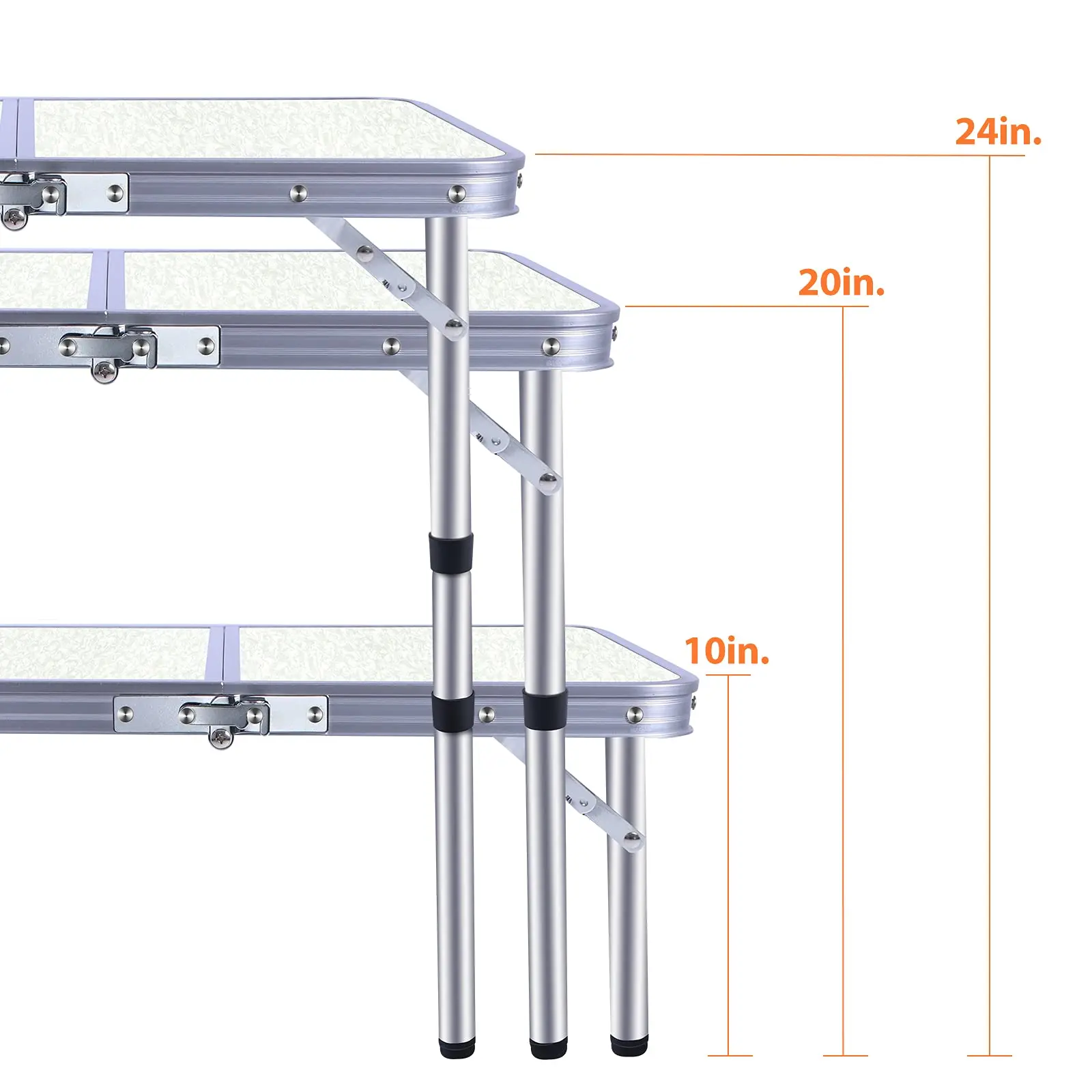 24in.

20in.

10in.