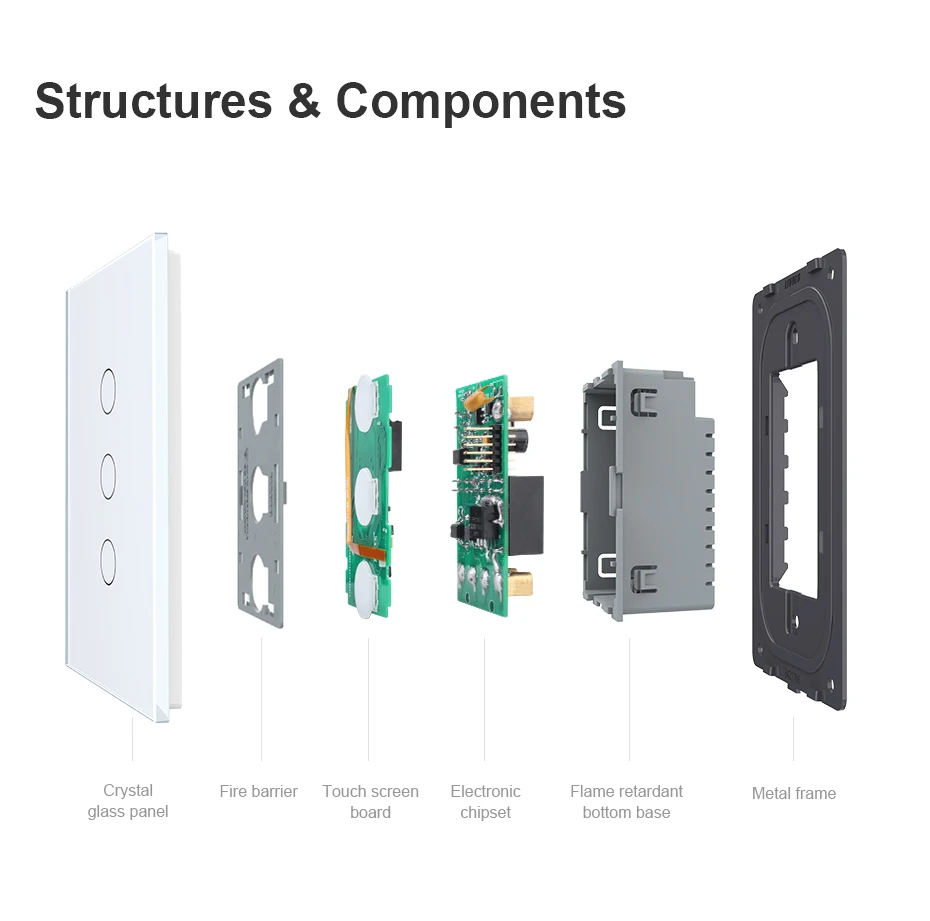 Structures & Components

Crystal glass panel

Fire barrier

Touch screen board

Electronic chipset

Flame retardant bottom base

Metal frame