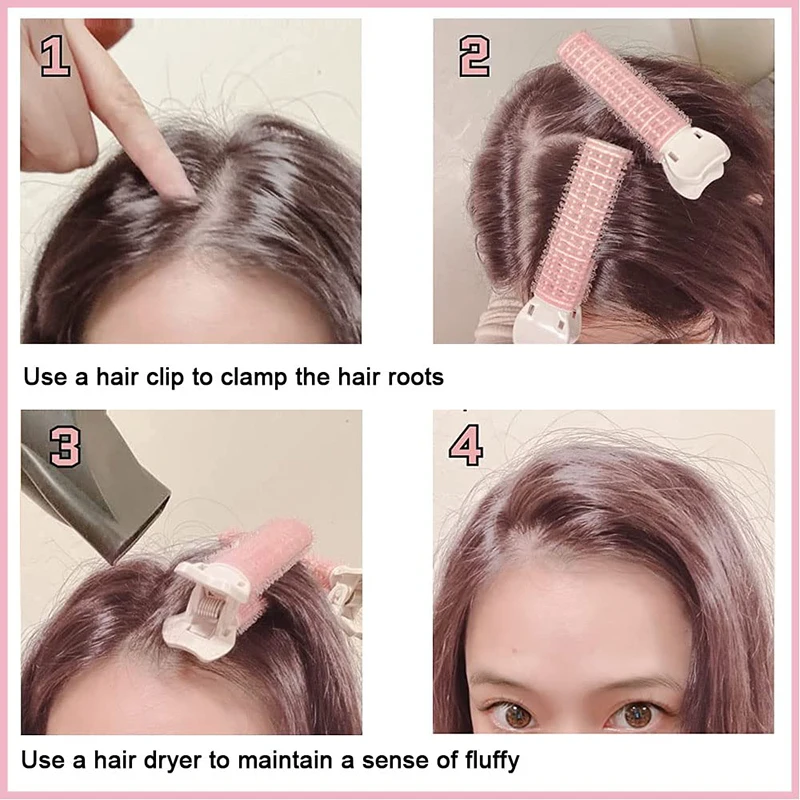 1

2

Use a hair clip to clamp the hair roots

3

4

Use a hair dryer to maintain a sense of fluffy